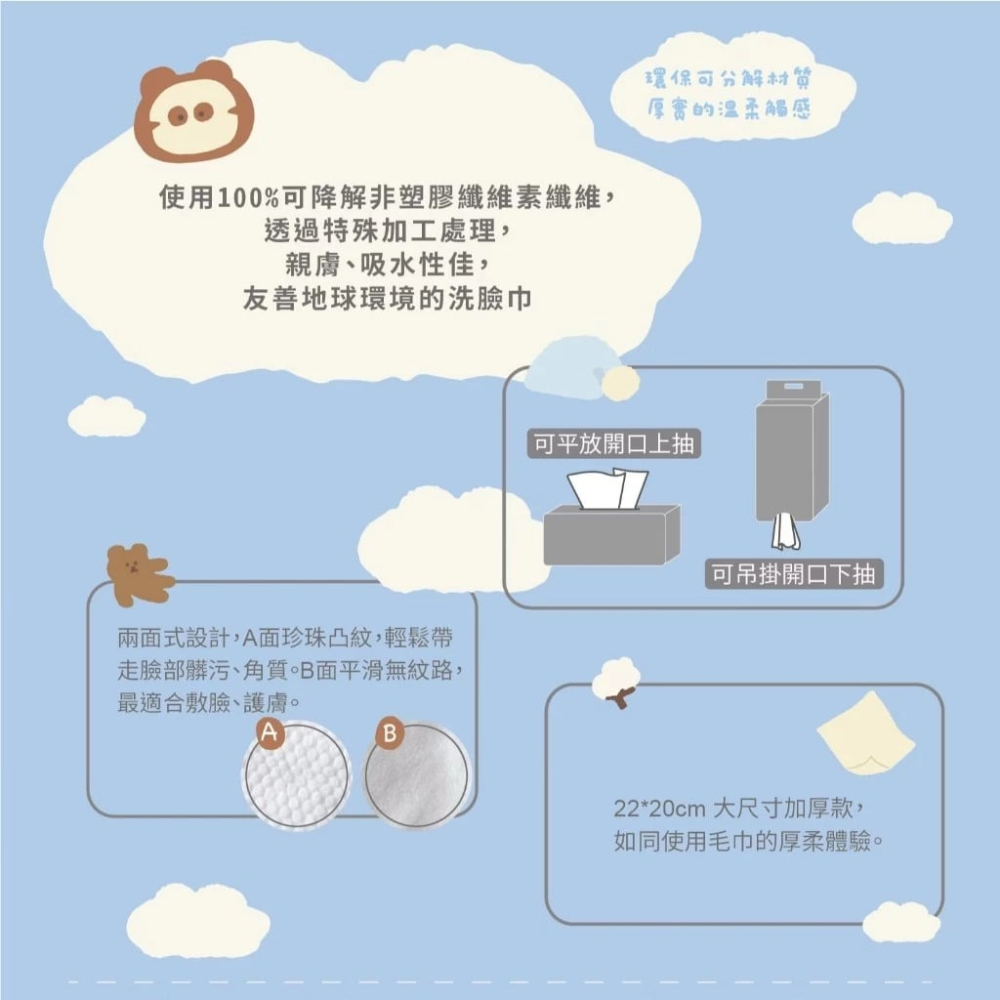 環保可分解材質
厚實的溫柔觸感

使用100%可降解非塑膠纖維素纖維，
透過特殊加工處理，
親膚、吸水性佳，
友善地球環境的洗臉巾

可平放開口上抽

可吊掛開口下抽

兩面式設計，A面珍珠凸紋，輕鬆帶走臉部髒污、角質。B面平滑無紋路，最適合敷臉、護膚。

A

B

22*20cm 大尺寸加厚款，
如同使用毛巾的厚柔體驗。