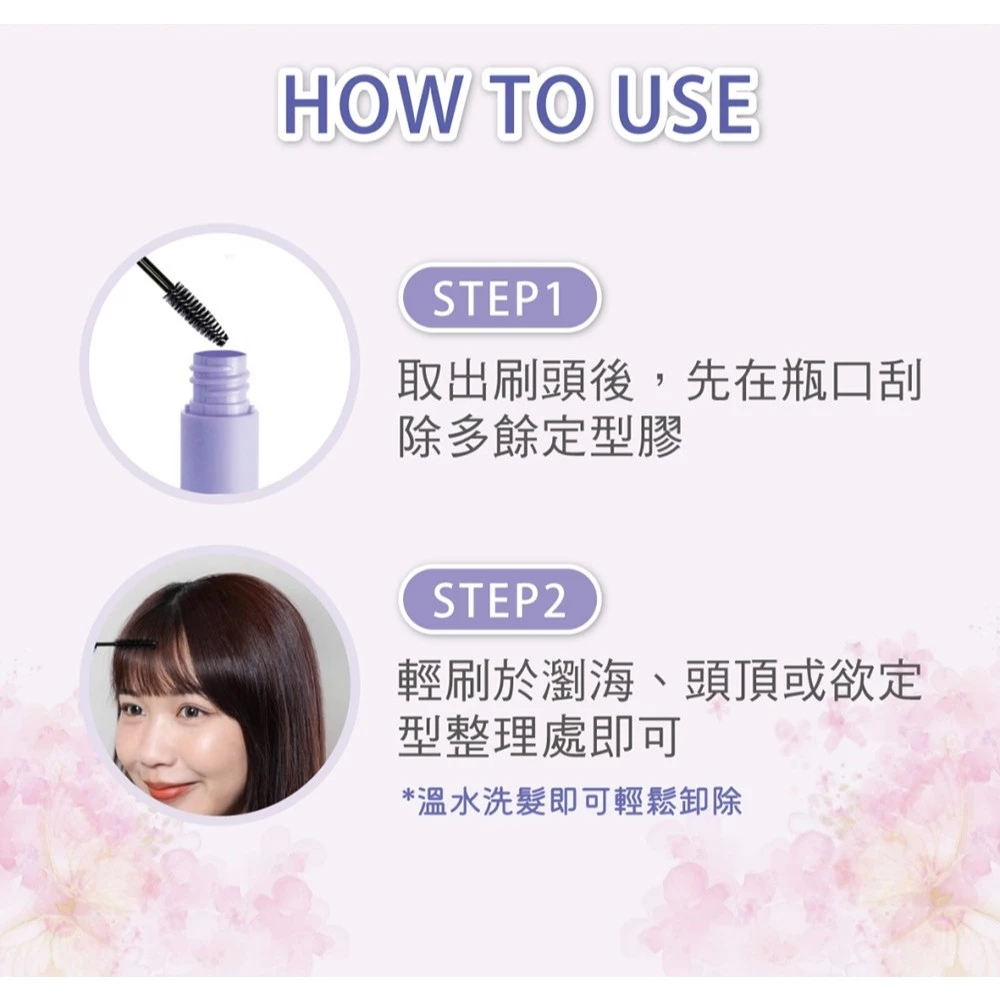 HOW TO USE

STEP1

取出刷頭後，先在瓶口刮除多餘定型膠

STEP2

輕刷於瀏海、頭頂或欲定型整理處即可

*溫水洗髮即可輕鬆卸除