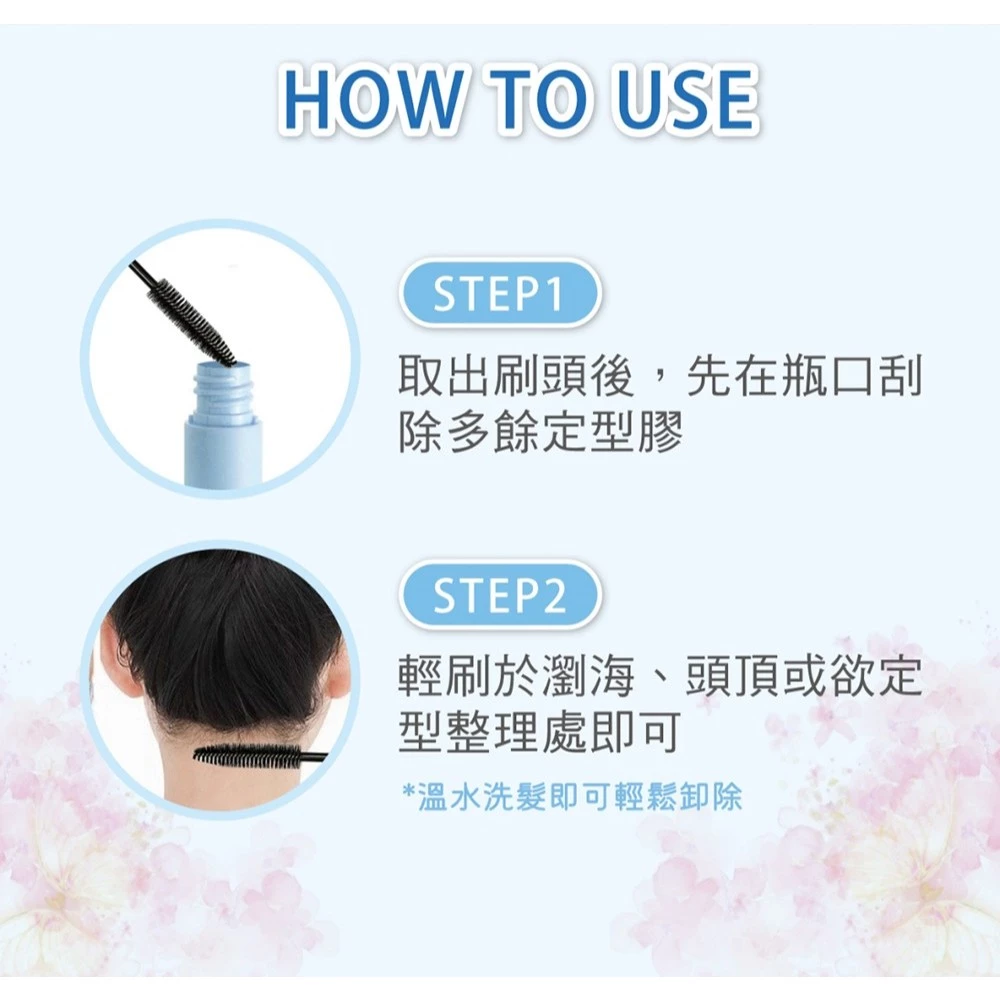 HOW TO USE

STEP1

取出刷頭後，先在瓶口刮除多餘定型膠

STEP2

輕刷於瀏海、頭頂或欲定型整理處即可

*溫水洗髮即可輕鬆卸除