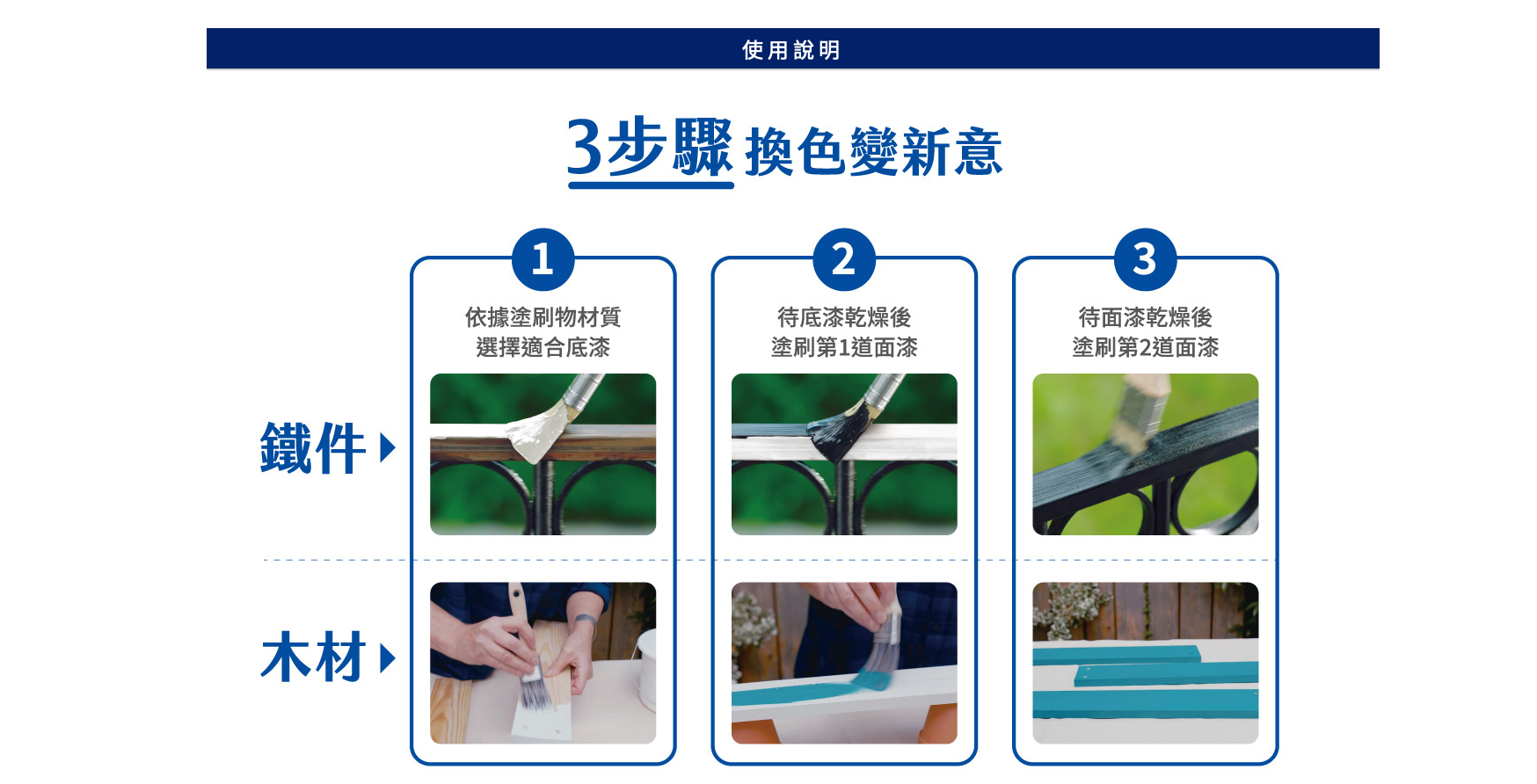 使用說明

3步驟 換色變新意

1
依據塗刷物材質
選擇適合底漆

2
待底漆乾燥後
塗刷第1道面漆

3
待面漆乾燥後
塗刷第2道面漆

鐵件

木材