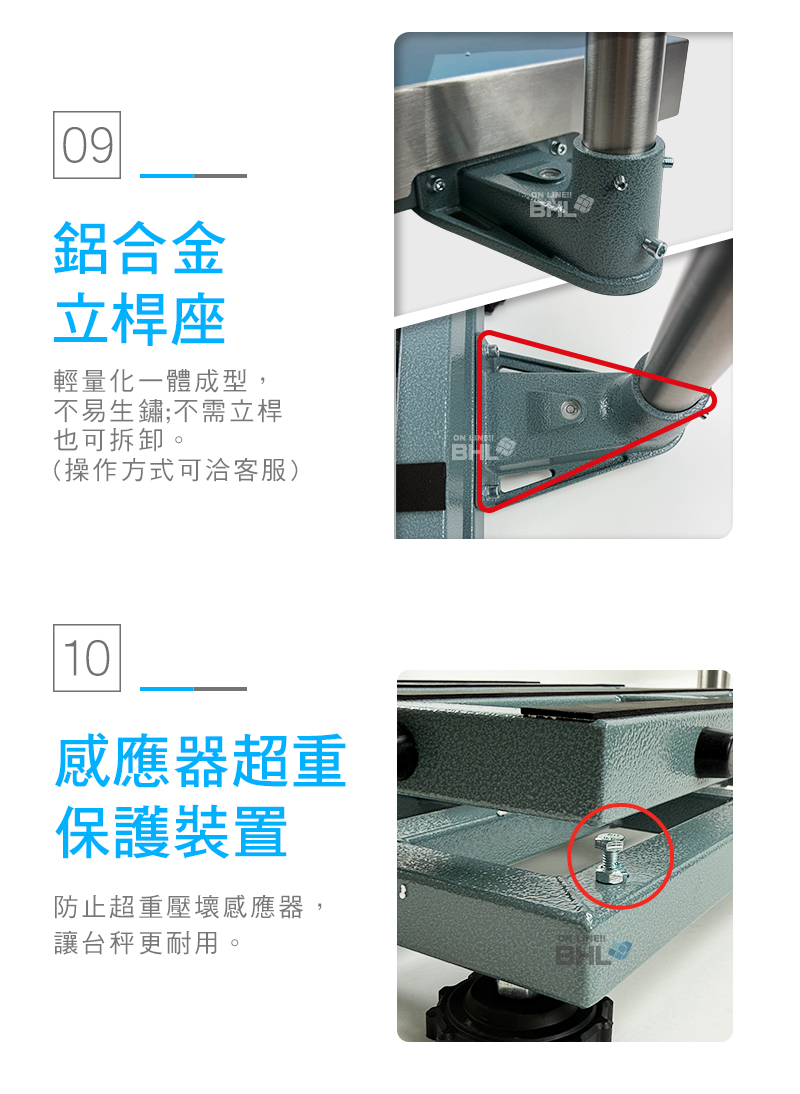 09

鋁合金
立桿座

輕量化一體成型，
不易生鏽;不需立桿
也可拆卸。
(操作方式可洽客服)

ON LINE!! BHL

ON LINE!! BHL

10

感應器超重
保護裝置

防止超重壓壞感應器，
讓台秤更耐用。

ON LINE!! BHL