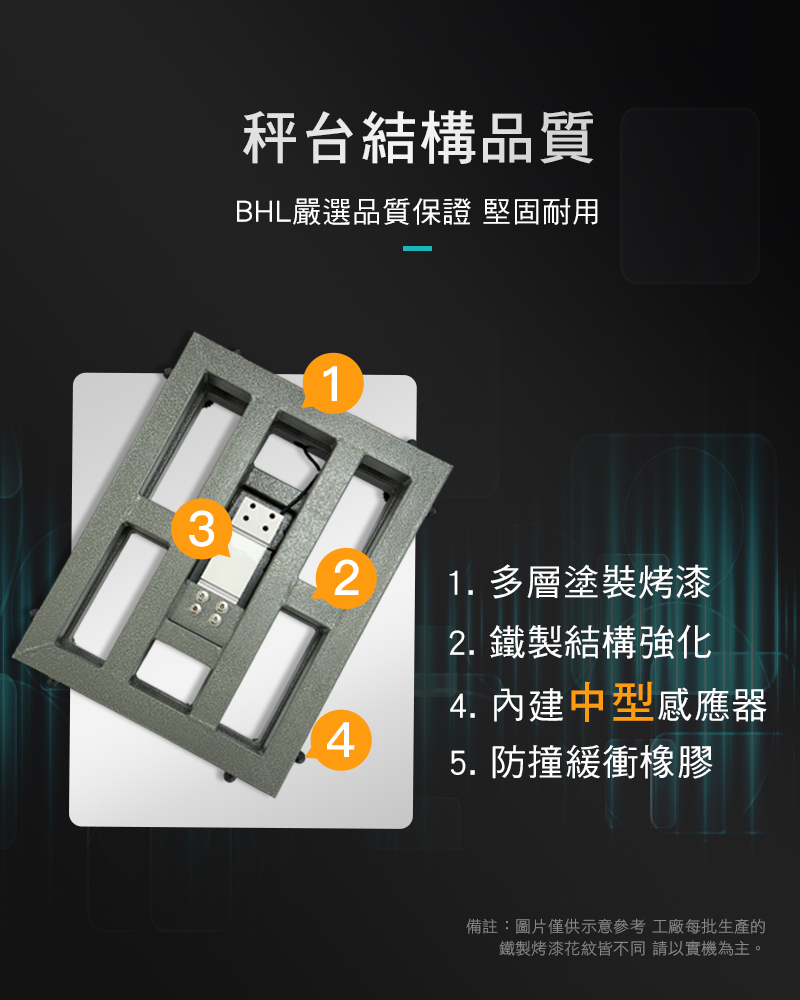 秤台結構品質

BHL嚴選品質保證 堅固耐用

1

3

2

4

1. 多層塗裝烤漆
2. 鐵製結構強化
4. 內建中型感應器
5. 防撞緩衝橡膠

備註：圖片僅供示意參考 工廠每批生產的鐵製烤漆花紋皆不同 請以實機為主。