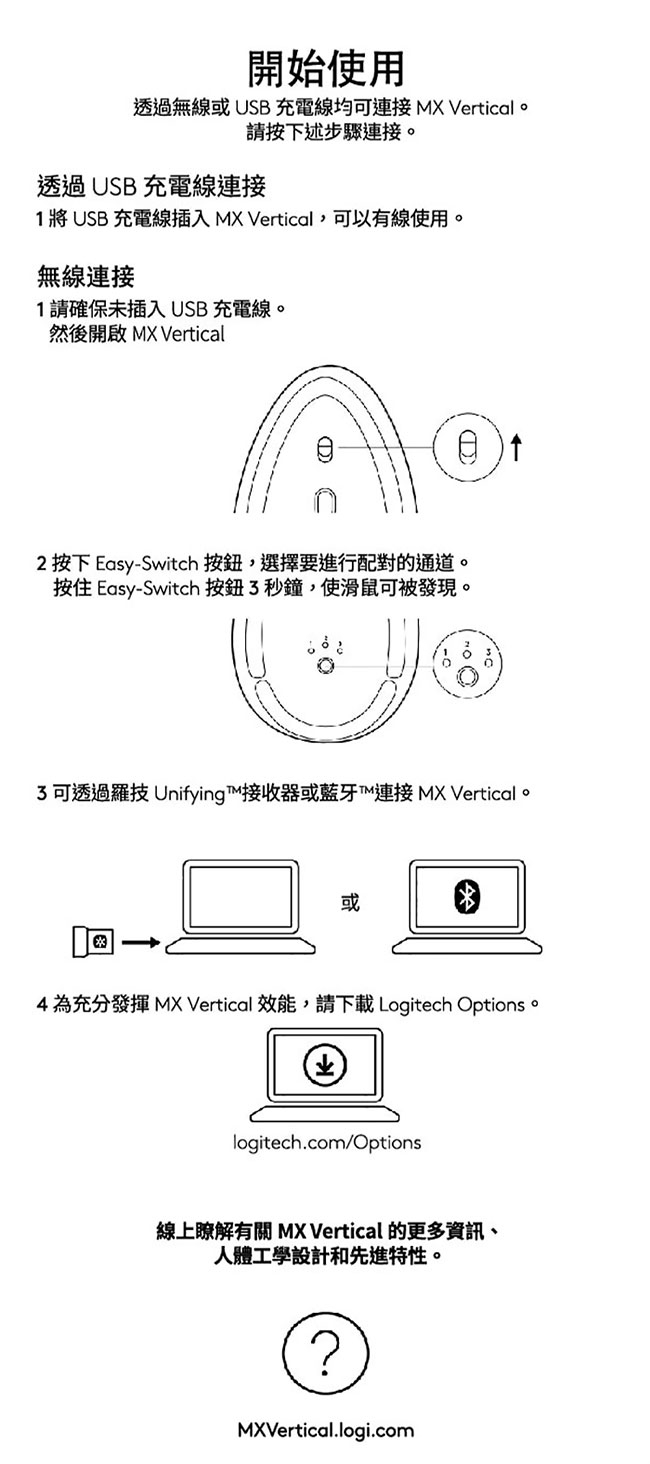 開始使用

透過無線或 USB 充電線均可連接 MX Vertical。
請按下述步驟連接。

透過 USB 充電線連接

1 將 USB 充電線插入 MX Vertical，可以有線使用。

無線連接

1 請確保未插入 USB 充電線。
然後開啟 MX Vertical

2 按下 Easy-Switch 按鈕，選擇要進行配對的通道。
按住 Easy-Switch 按鈕 3 秒鐘，使滑鼠可被發現。

1 2 3

1 2 3

3 可透過羅技 Unifying™接收器或藍牙™連接 MX Vertical。

或

4 為充分發揮 MX Vertical 效能，請下載 Logitech Options。

logitech.com/Options

線上瞭解有關 MX Vertical 的更多資訊、
人體工學設計和先進特性。

?

MXVertical.logi.com