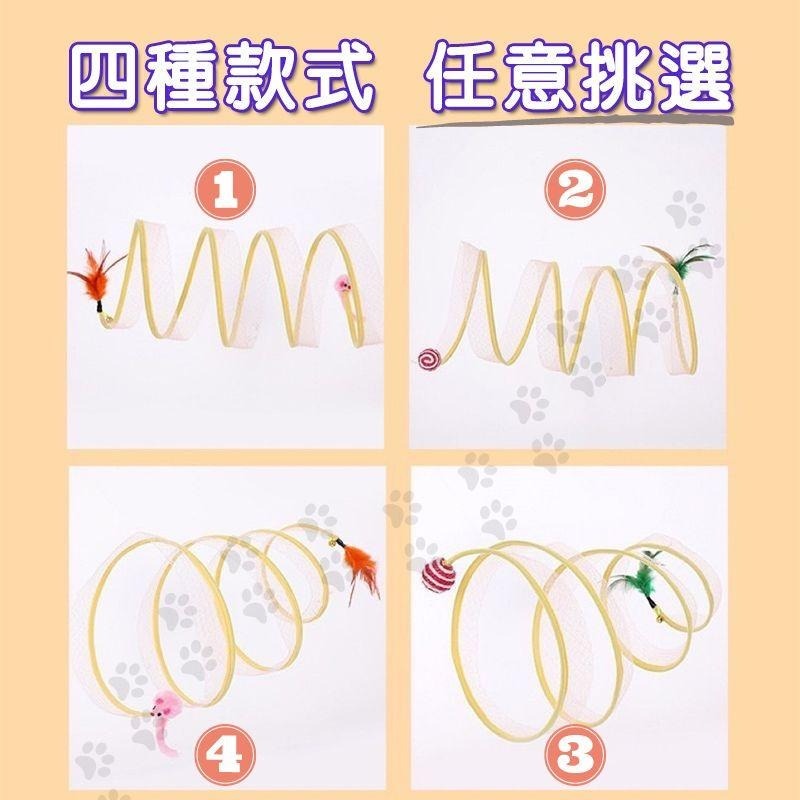 四種款式　任意挑選

1

2

4

3