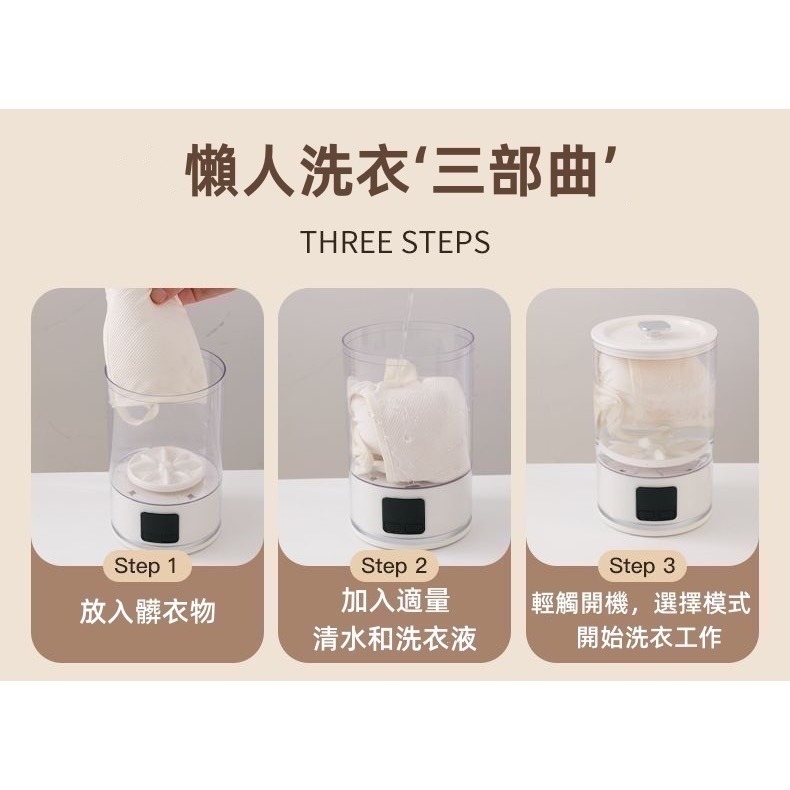 懶人洗衣‘三部曲’

THREE STEPS

Step 1
放入髒衣物

Step 2
加入適量
清水和洗衣液

Step 3
輕觸開機，選擇模式
開始洗衣工作