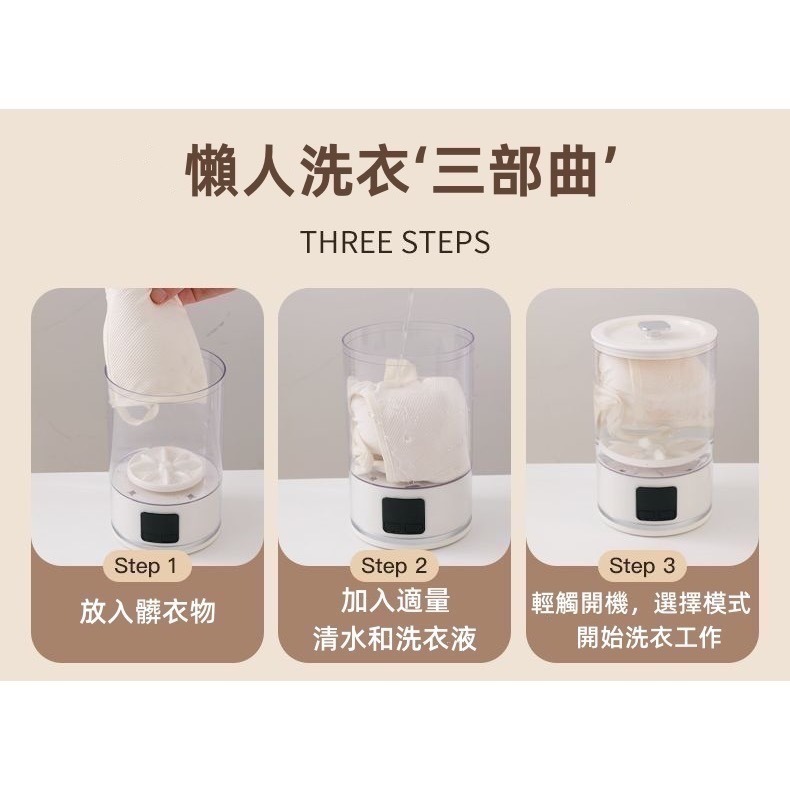 懶人洗衣‘三部曲’

THREE STEPS

Step 1
放入髒衣物

Step 2
加入適量
清水和洗衣液

Step 3
輕觸開機，選擇模式
開始洗衣工作