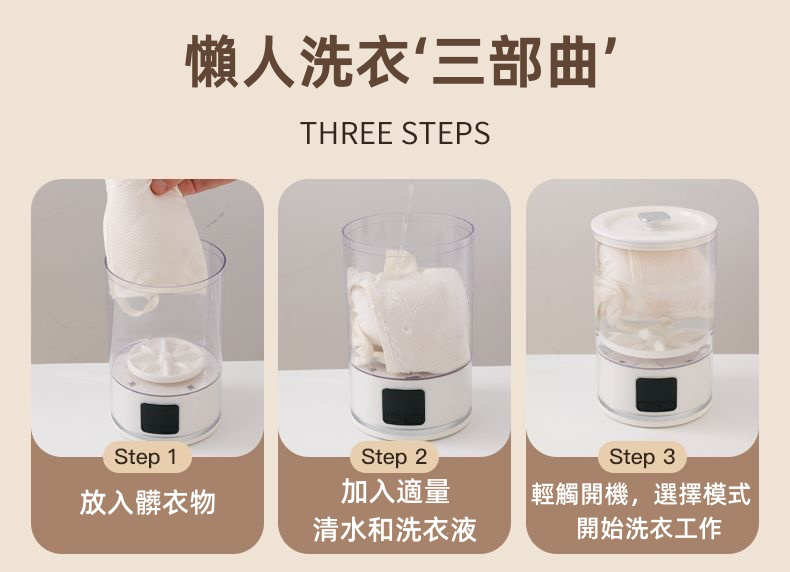 懶人洗衣‘三部曲’

THREE STEPS

Step 1
放入髒衣物

Step 2
加入適量
清水和洗衣液

Step 3
輕觸開機，選擇模式
開始洗衣工作