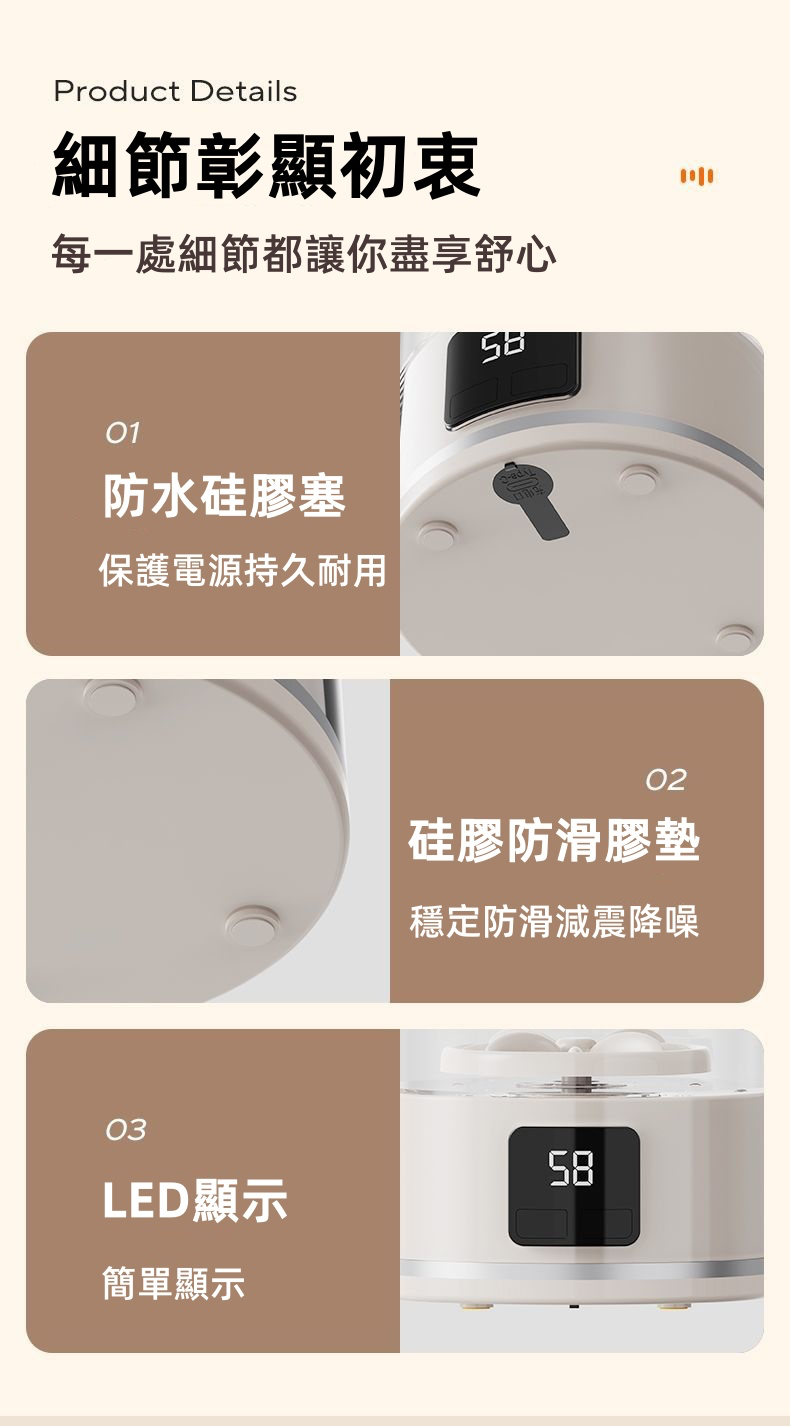 Product Details

細節彰顯初衷

每一處細節都讓你盡享舒心

58

01

防水硅膠塞

保護電源持久耐用

02

硅膠防滑膠墊

穩定防滑減震降噪

03

LED顯示

簡單顯示

58