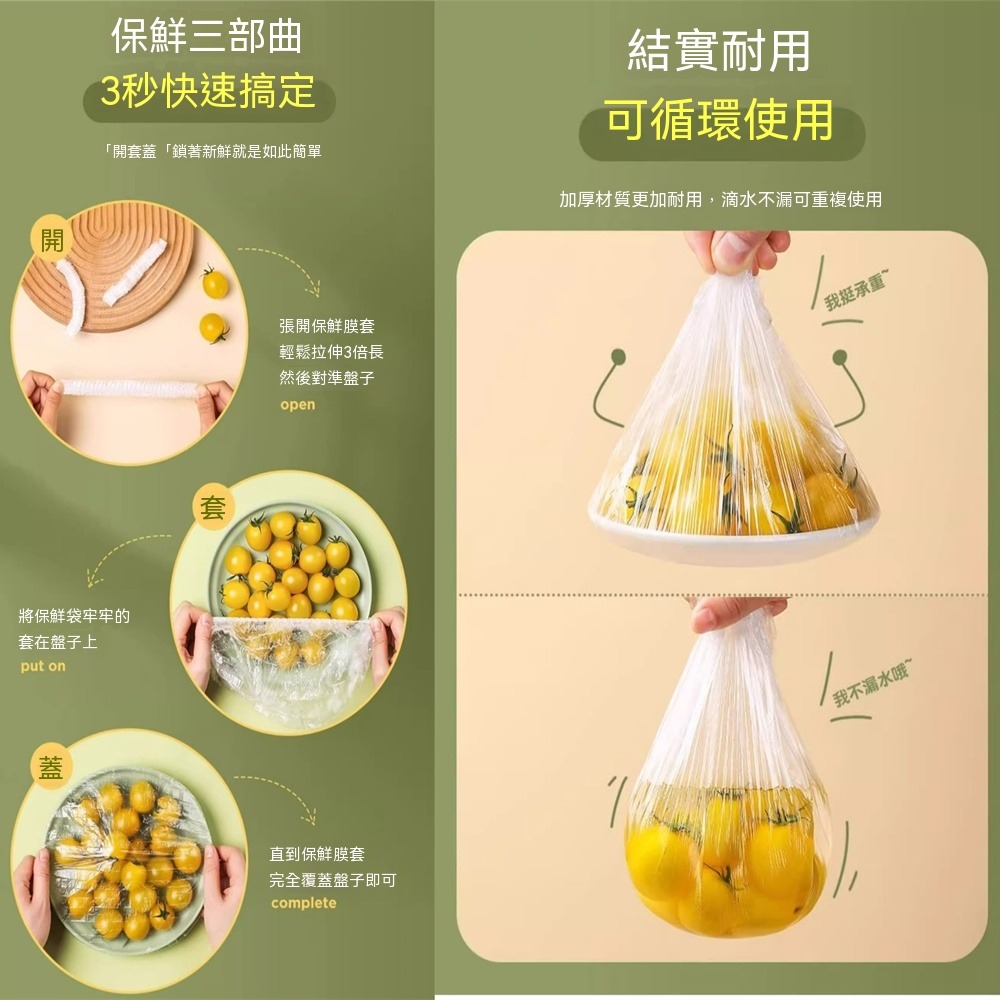 保鮮三部曲
3秒快速搞定

「開套蓋「鎖著新鮮就是如此簡單

開

張開保鮮膜套
輕鬆拉伸3倍長
然後對準盤子
open

套

將保鮮袋牢牢的
套在盤子上
put on

蓋

直到保鮮膜套
完全覆蓋盤子即可
complete

結實耐用
可循環使用

加厚材質更加耐用，滴水不漏可重複使用

我挺承重~

我不漏水哦~