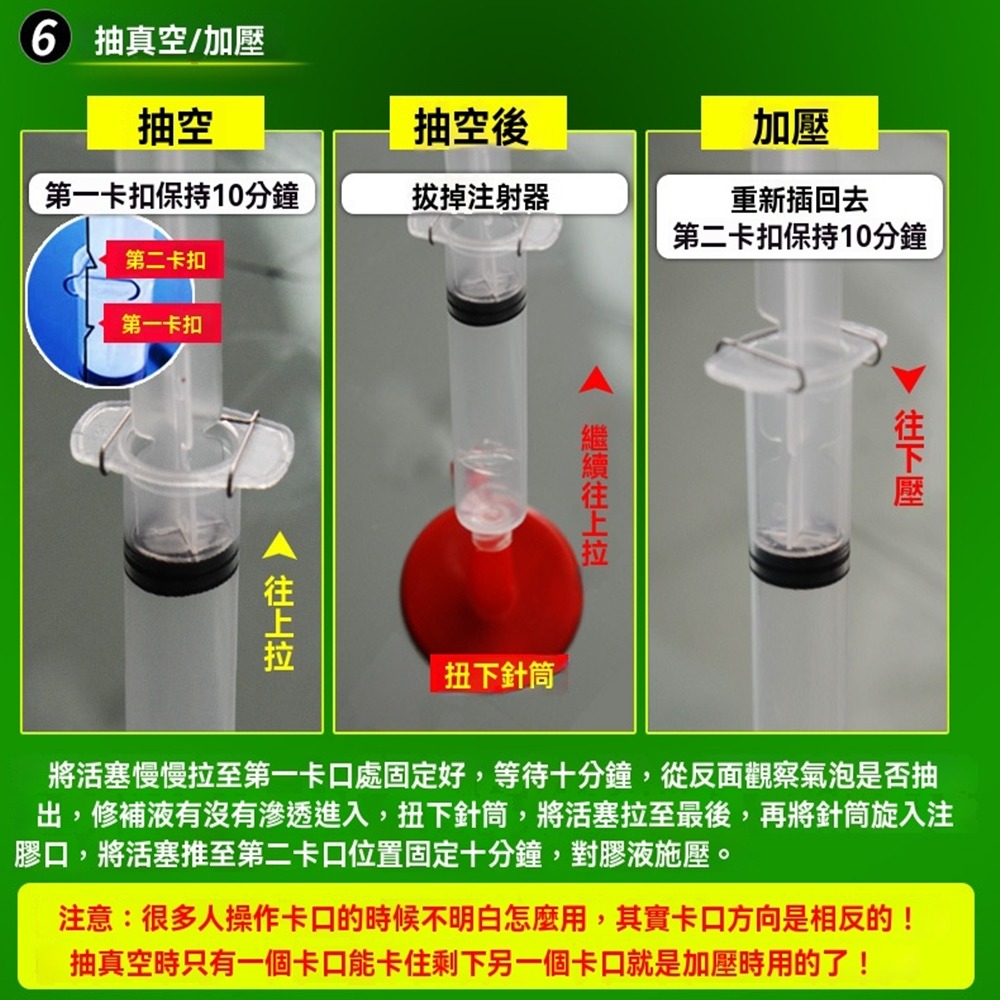 6 抽真空/加壓

抽空

第一卡扣保持10分鐘

第二卡扣

第一卡扣

往上拉

抽空後

拔掉注射器

繼續往上拉

扭下針筒

加壓

重新插回去
第二卡扣保持10分鐘

往下壓

將活塞慢慢拉至第一卡口處固定好，等待十分鐘，從反面觀察氣泡是否抽出，修補液有沒有滲透進入，扭下針筒，將活塞拉至最後，再將針筒旋入注膠口，將活塞推至第二卡口位置固定十分鐘，對膠液施壓。

注意：很多人操作卡口的時候不明白怎麼用，其實卡口方向是相反的！
抽真空時只有一個卡口能卡住剩下另一個卡口就是加壓時用的了！