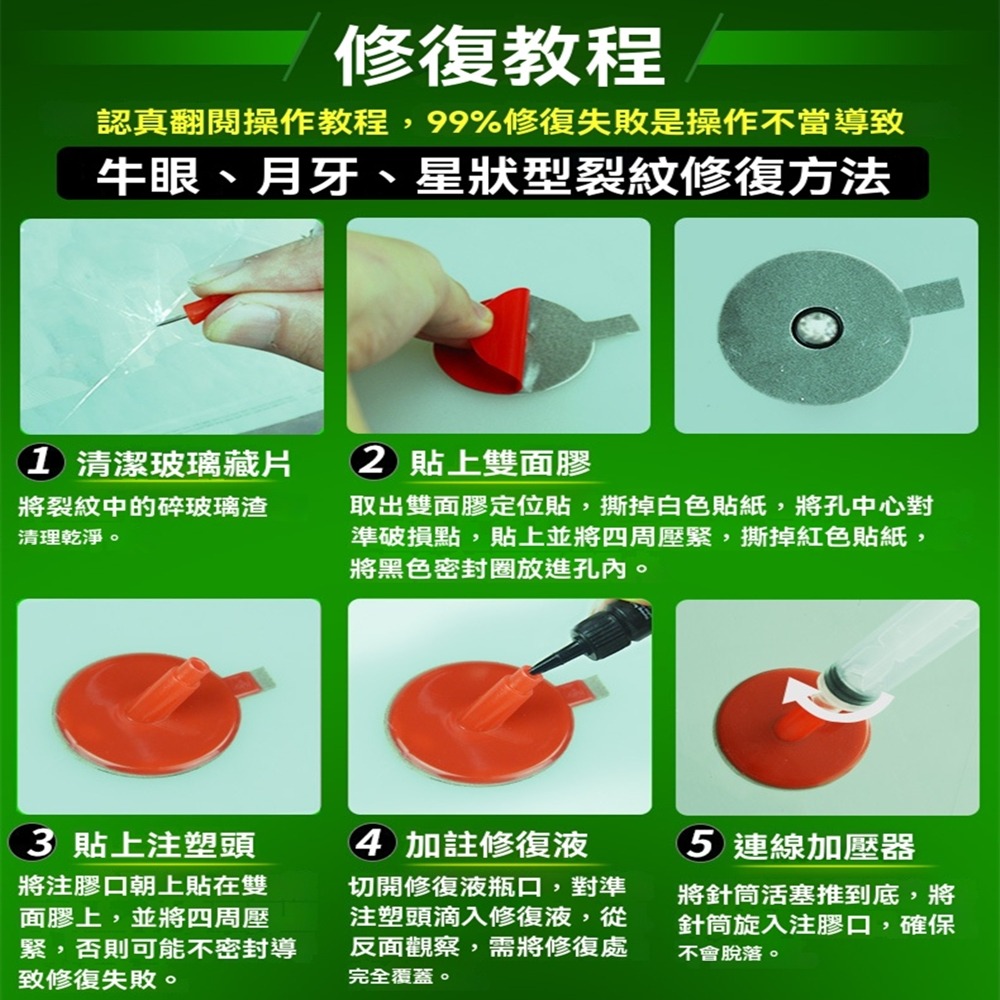 修復教程

認真翻閱操作教程，99%修復失敗是操作不當導致

牛眼、月牙、星狀型裂紋修復方法

1 清潔玻璃藏片

將裂紋中的碎玻璃渣清理乾淨。

2 貼上雙面膠

取出雙面膠定位貼，撕掉白色貼紙，將孔中心對準破損點，貼上並將四周壓緊，撕掉紅色貼紙，將黑色密封圈放進孔內。

3 貼上注塑頭

將注膠口朝上貼在雙面膠上，並將四周壓緊，否則可能不密封導致修復失敗。

4 加註修復液

切開修復液瓶口，對準注塑頭滴入修復液，從反面觀察，需將修復處完全覆蓋。

5 連線加壓器

將針筒活塞推到底，將針筒旋入注膠口，確保不會脫落。