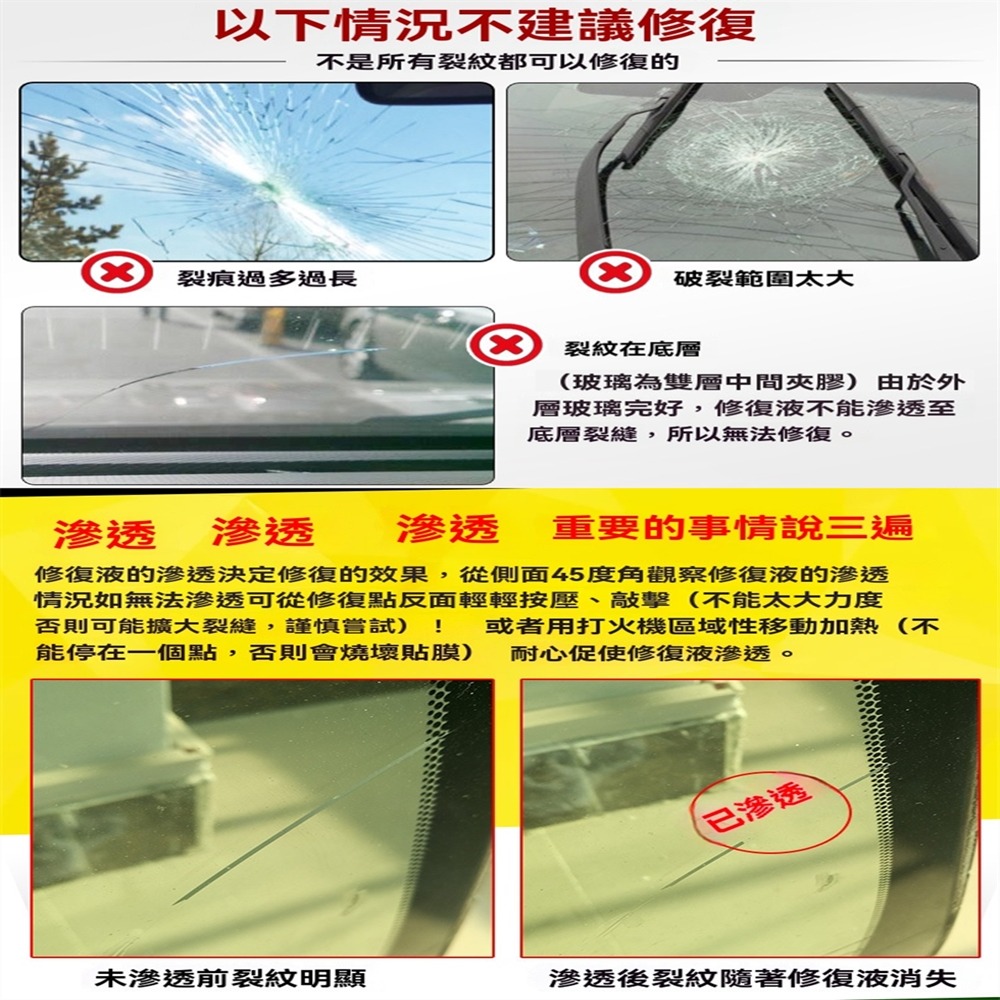 以下情況不建議修復

不是所有裂紋都可以修復的

裂痕過多過長

破裂範圍太大

裂紋在底層

（玻璃為雙層中間夾膠）由於外層玻璃完好，修復液不能滲透至底層裂縫，所以無法修復。

滲透　滲透　滲透　重要的事情說三遍

修復液的滲透決定修復的效果，從側面45度角觀察修復液的滲透情況如無法滲透可從修復點反面輕輕按壓、敲擊（不能太大力度否則可能擴大裂縫，謹慎嘗試）！　或者用打火機區域性移動加熱（不能停在一個點，否則會燒壞貼膜）　耐心促使修復液滲透。

已滲透

未滲透前裂紋明顯

滲透後裂紋隨著修復液消失