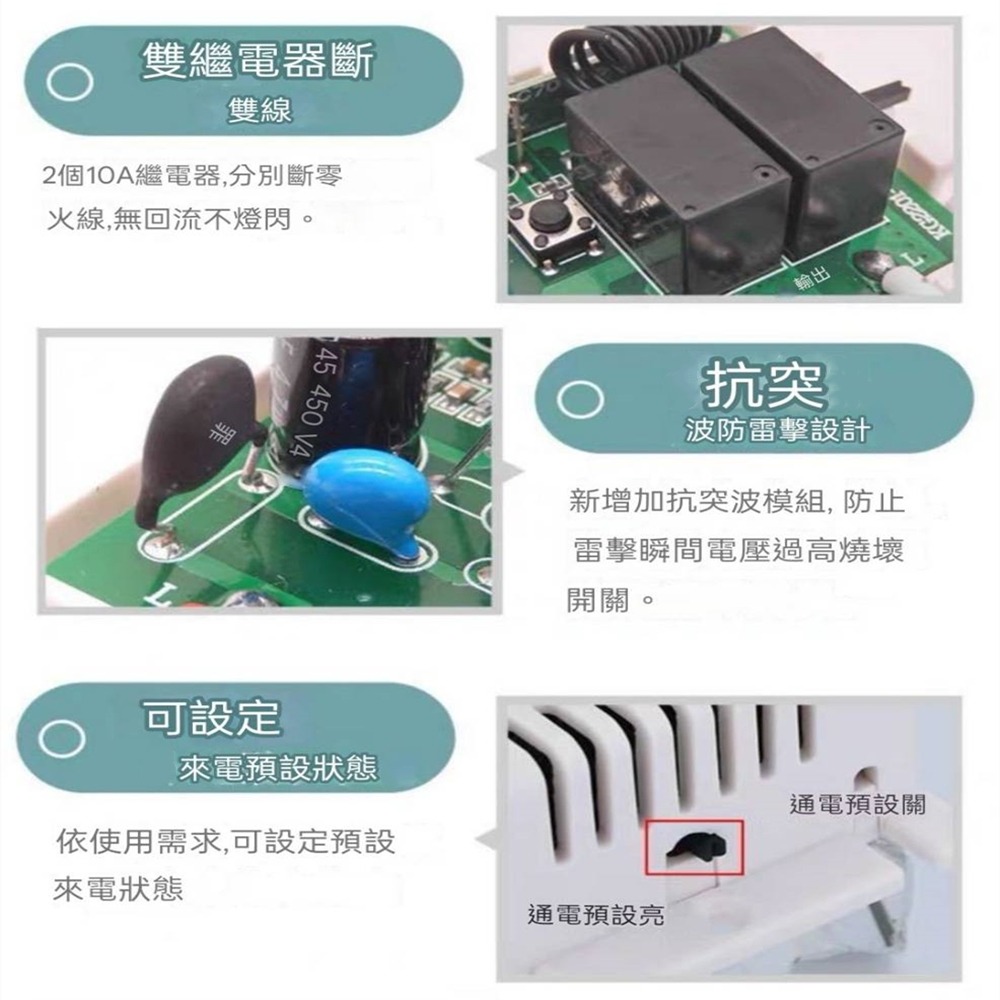 雙繼電器斷
雙線

2個10A繼電器,分別斷零火線,無回流不燈閃。

輸出

45 450 V4

抗突
波防雷擊設計

新增加抗突波模組, 防止雷擊瞬間電壓過高燒壞開關。

可設定
來電預設狀態

依使用需求,可設定預設來電狀態

通電預設關

通電預設亮