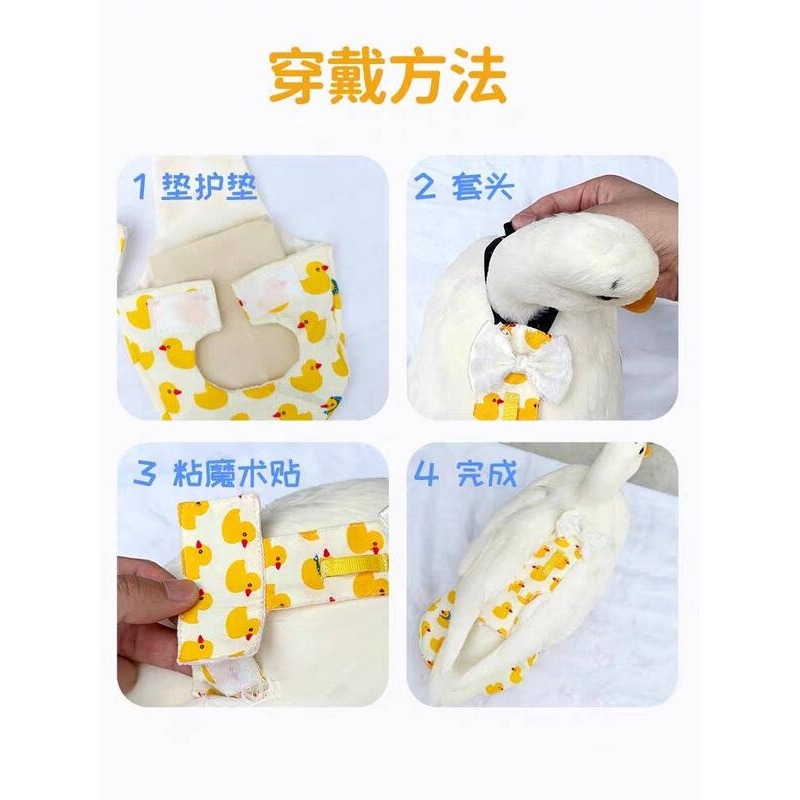 穿戴方法

1 垫护垫

2 套头

3 粘魔术贴

4 完成