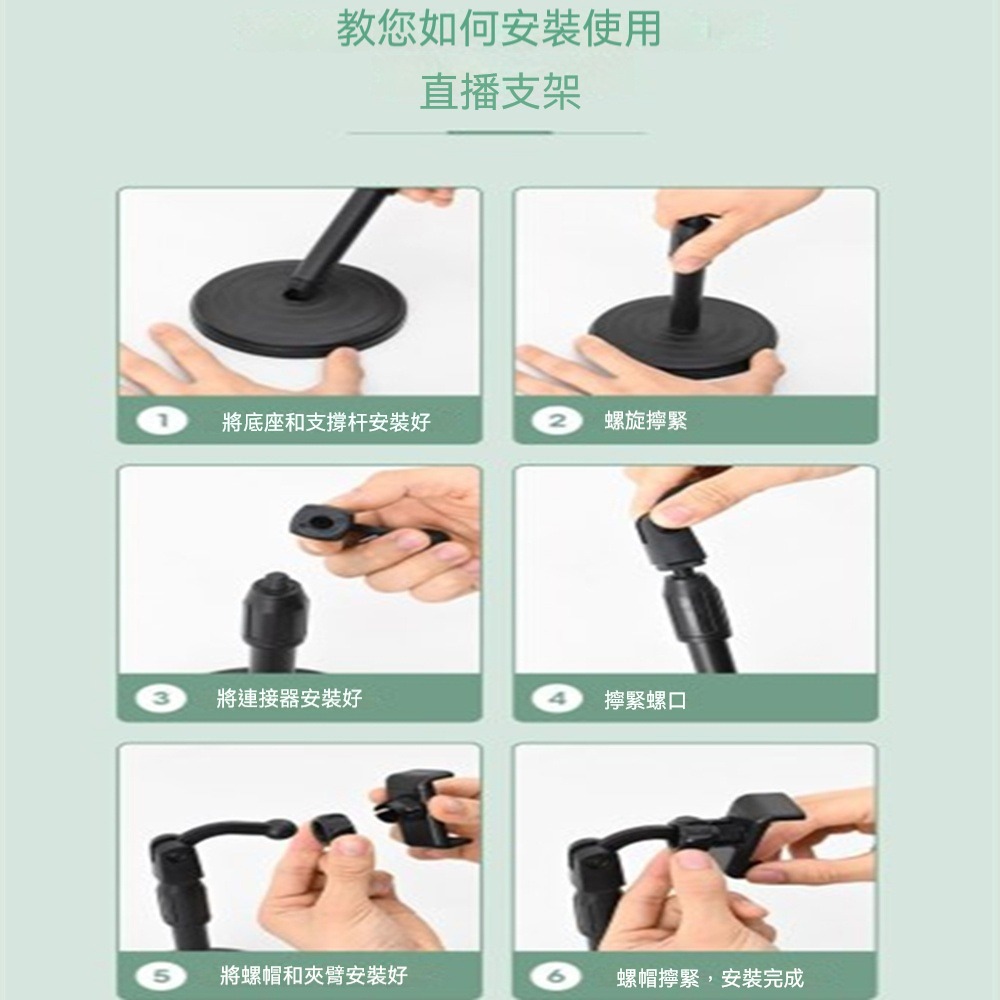 教您如何安裝使用
直播支架

1 將底座和支撐杆安裝好

2 螺旋擰緊

3 將連接器安裝好

4 擰緊螺口

5 將螺帽和夾臂安裝好

6 螺帽擰緊，安裝完成