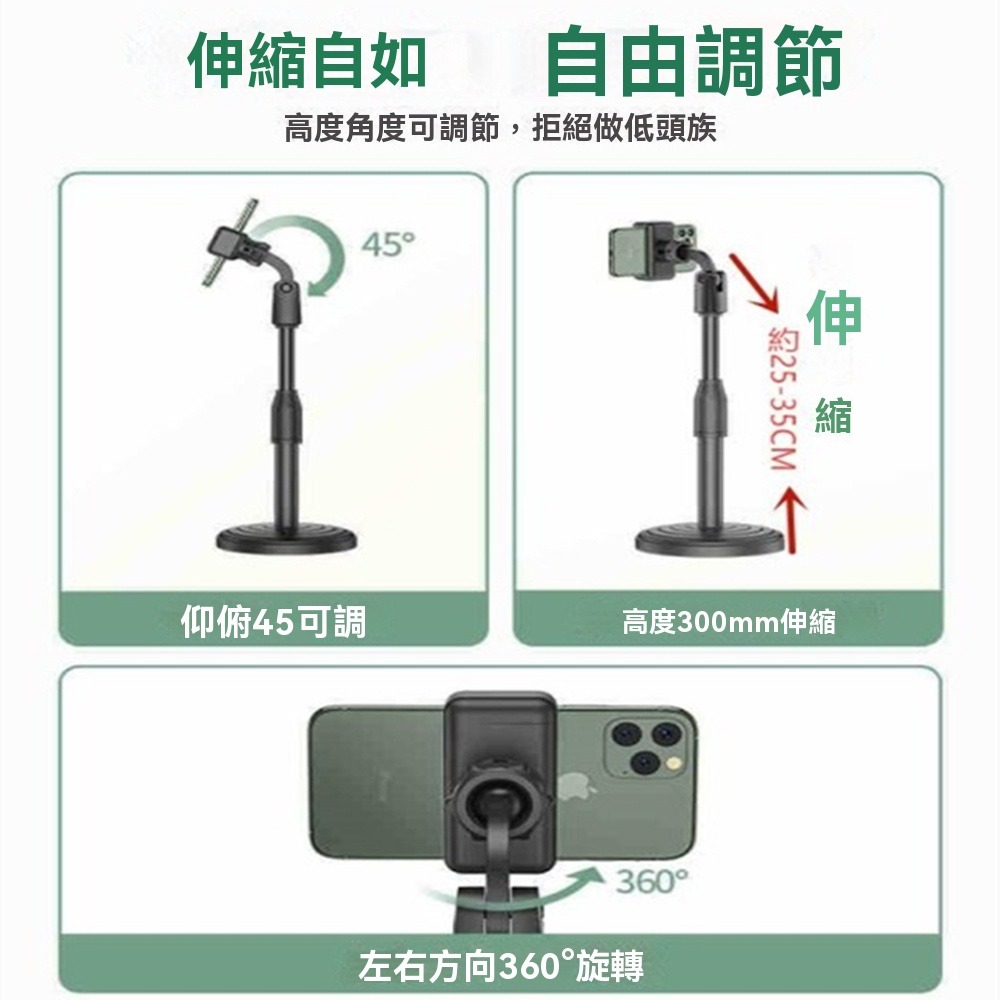 伸縮自如 自由調節

高度角度可調節，拒絕做低頭族

45°

仰俯45可調

約25-35CM

伸

縮

高度300mm伸縮

360°

左右方向360°旋轉