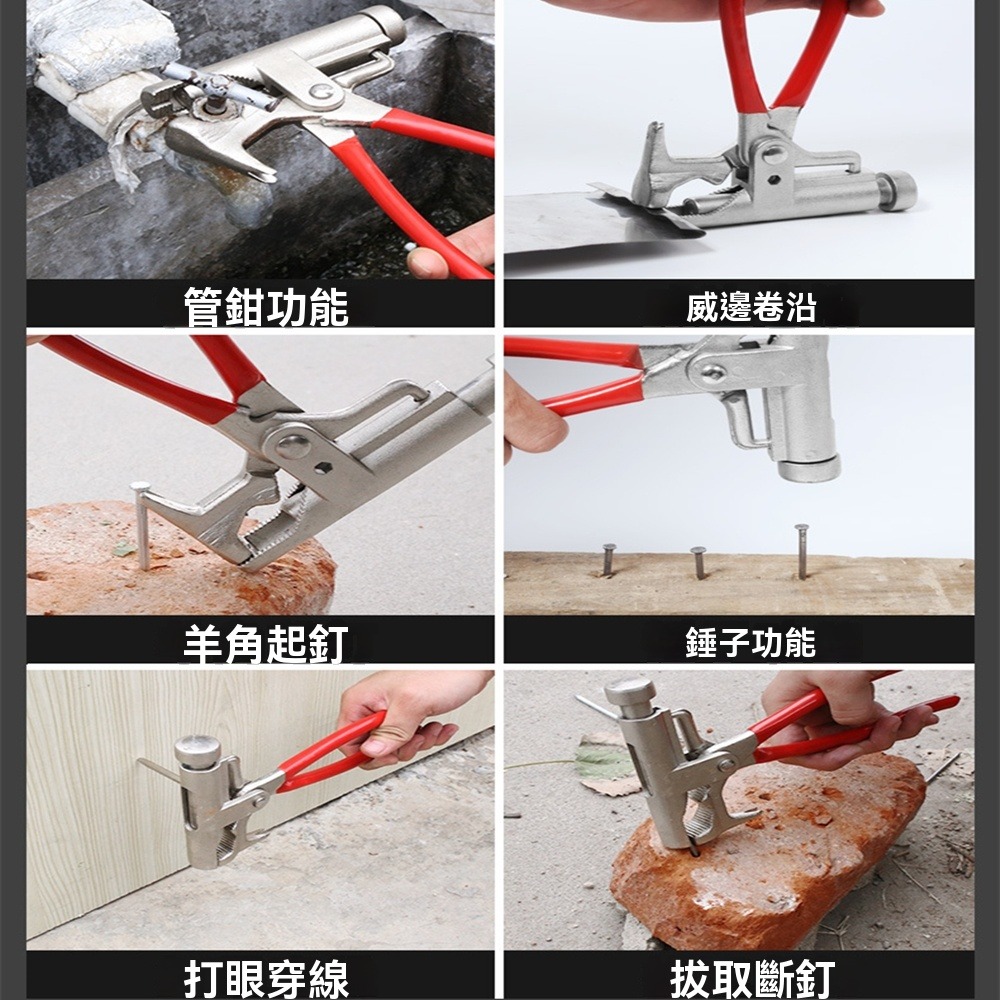 管鉗功能

威邊卷沿

羊角起釘

錘子功能

打眼穿線

拔取斷釘