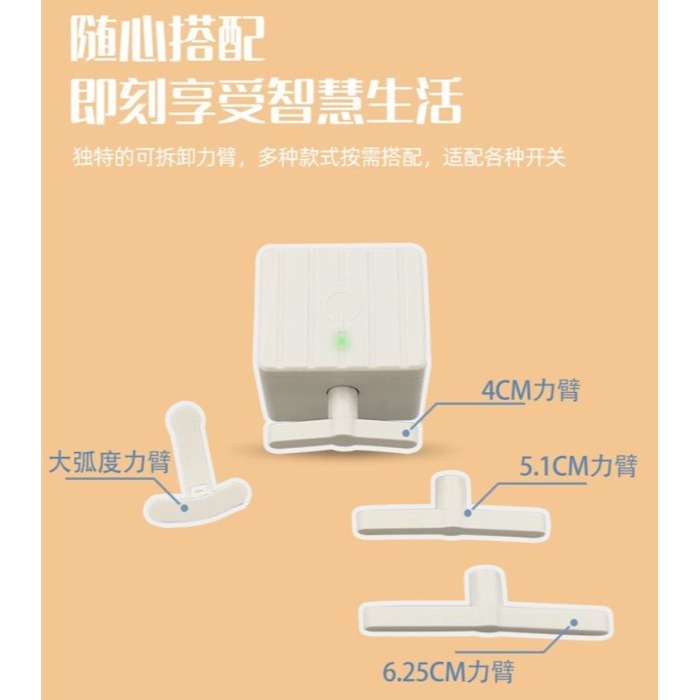 随心搭配
即刻享受智慧生活

独特的可拆卸力臂，多种款式按需搭配，适配各种开关

4CM力臂

大弧度力臂

5.1CM力臂

6.25CM力臂