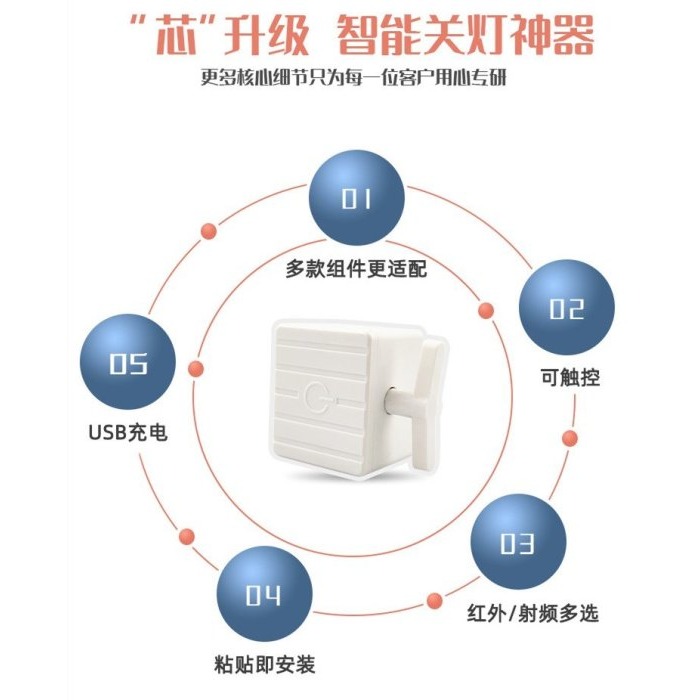 “芯”升级 智能关灯神器

更多核心细节只为每一位客户用心专研

01

多款组件更适配

02

可触控

03

红外/射频多选

04

粘贴即安装

05

USB充电