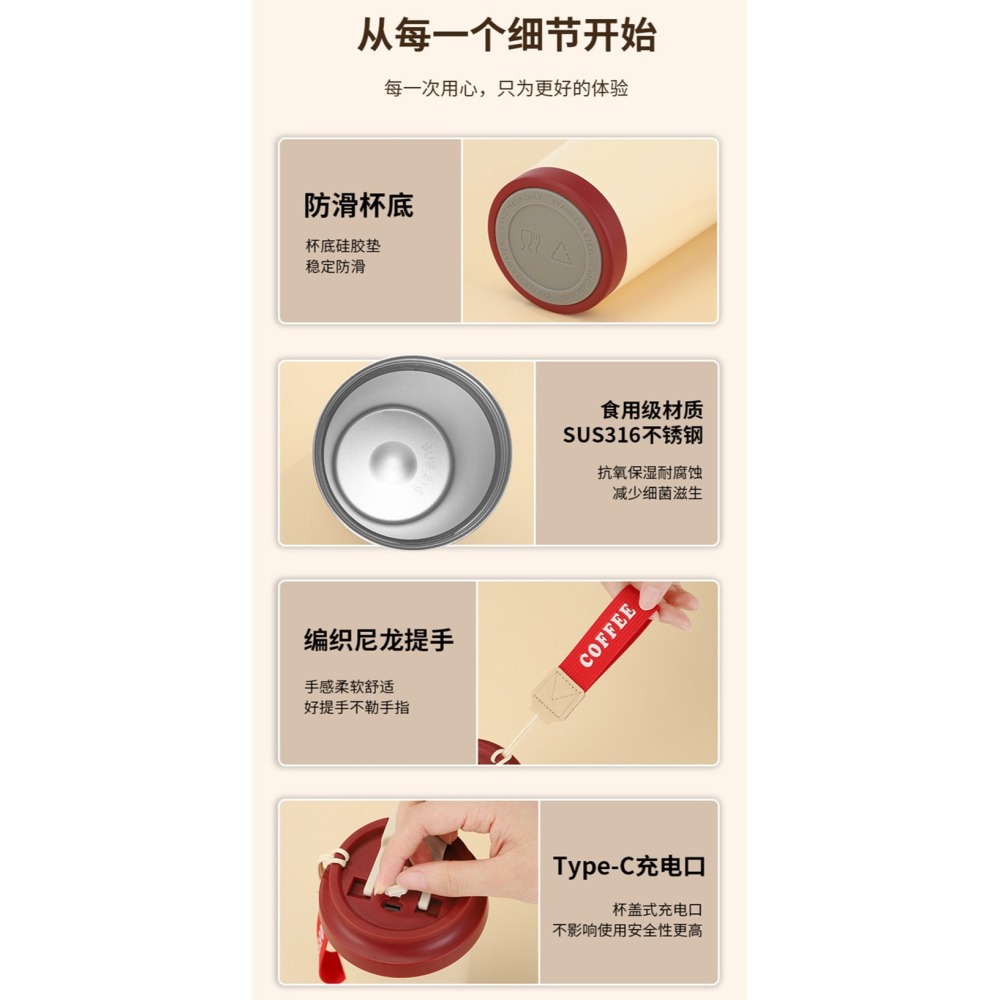 从每一个细节开始

每一次用心，只为更好的体验

防滑杯底

杯底硅胶垫
稳定防滑

食用级材质
SUS316不锈钢

抗氧保湿耐腐蚀
减少细菌滋生

编织尼龙提手

手感柔软舒适
好提手不勒手指

COFFEE

Type-C充电口

杯盖式充电口
不影响使用安全性更高