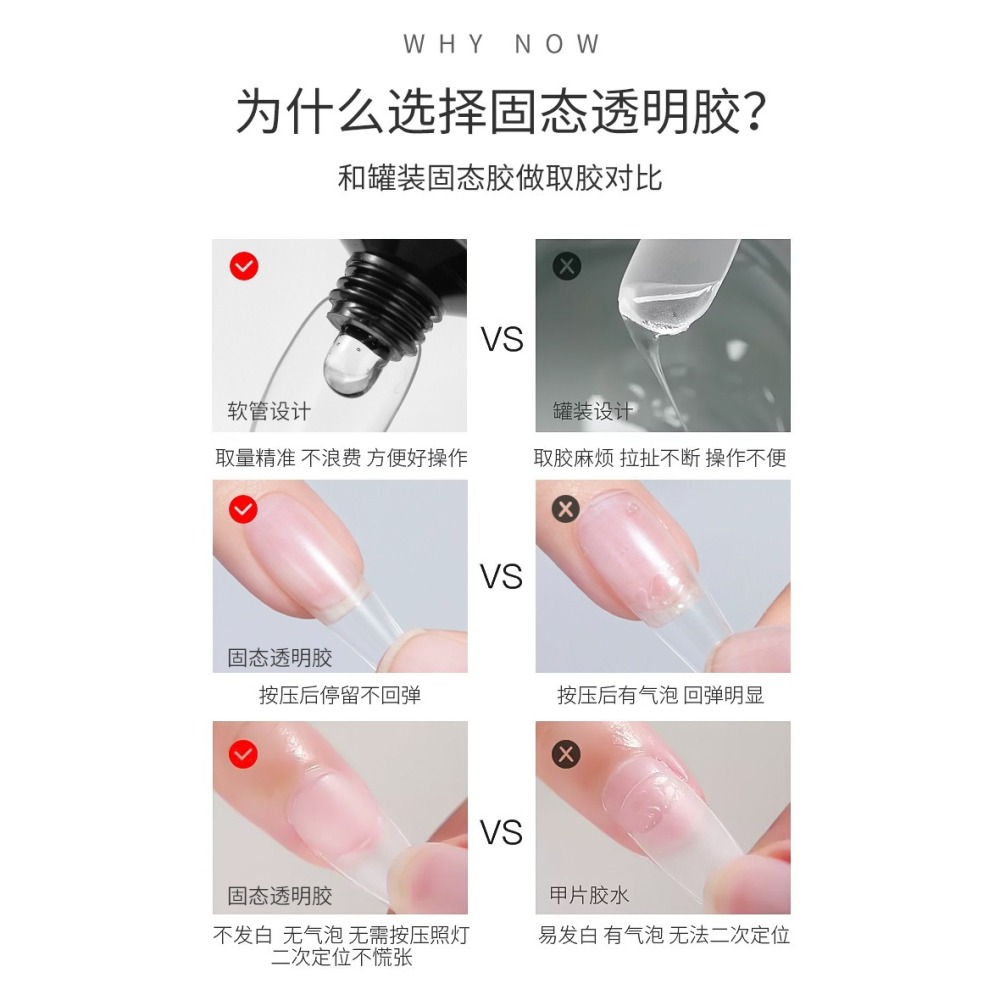 WHY NOW

为什么选择固态透明胶？

和罐装固态胶做取胶对比

软管设计

取量精准 不浪费 方便好操作

VS

罐装设计

取胶麻烦 拉扯不断 操作不便

固态透明胶

按压后停留不回弹

VS

按压后有气泡 回弹明显

固态透明胶

不发白 无气泡 无需按压照灯 二次定位不慌张

VS

甲片胶水

易发白 有气泡 无法二次定位