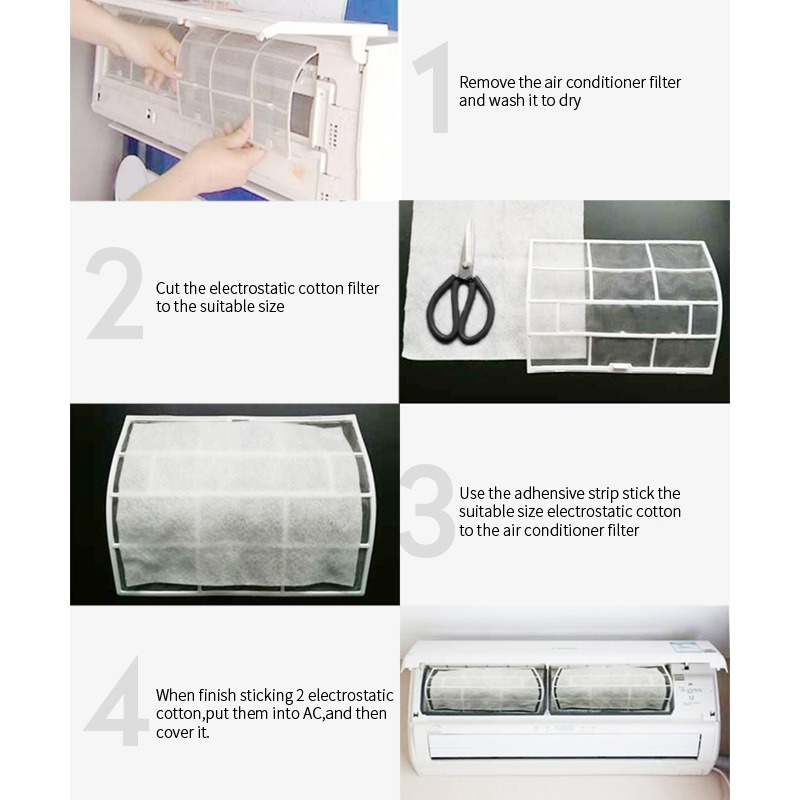 1
Remove the air conditioner filter and wash it to dry

2
Cut the electrostatic cotton filter to the suitable size

3
Use the adhensive strip stick the suitable size electrostatic cotton to the air conditioner filter

4
When finish sticking 2 electrostatic cotton,put them into AC,and then cover it.