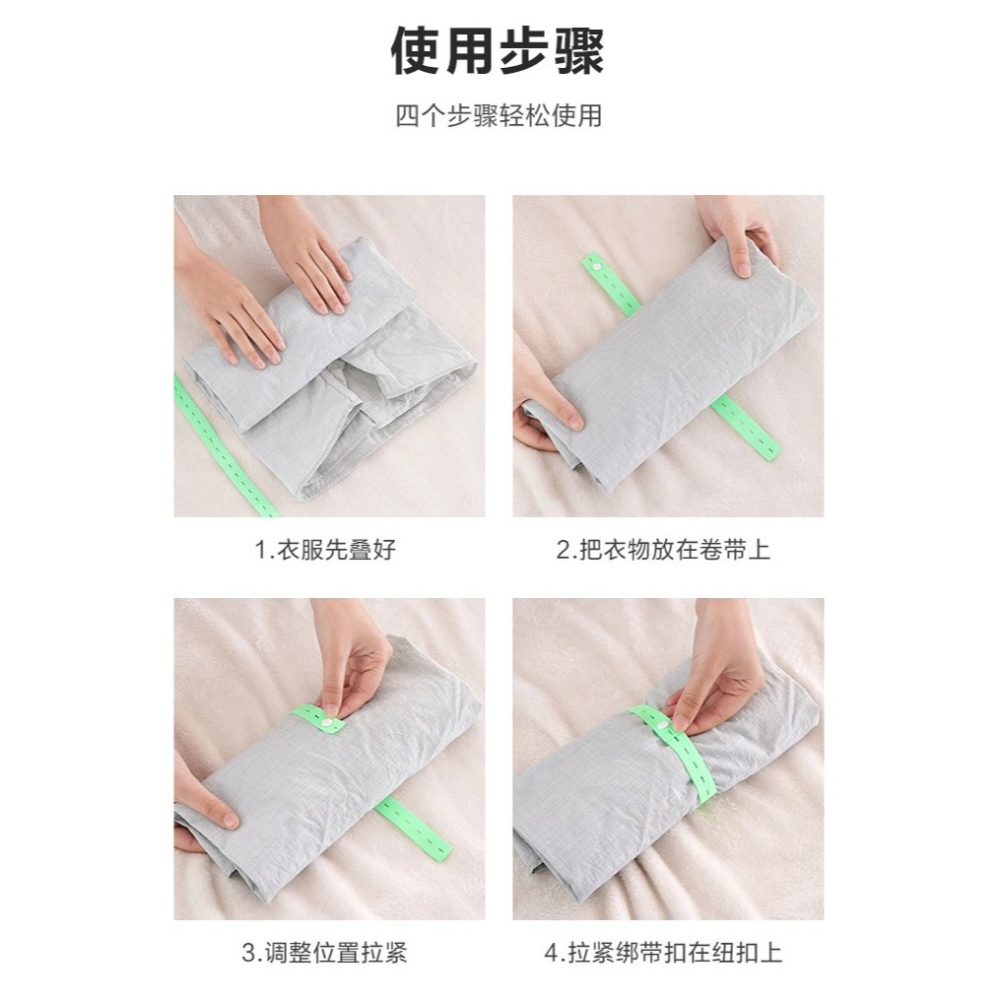 使用步骤

四个步骤轻松使用

1.衣服先叠好

2.把衣物放在卷带上

3.调整位置拉紧

4.拉紧绑带扣在纽扣上