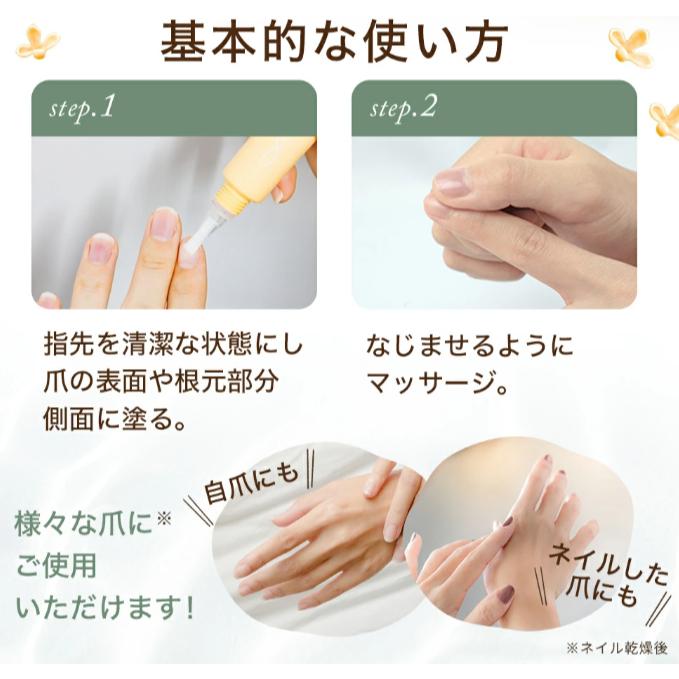 基本的な使い方

step.1

指先を清潔な状態にし爪の表面や根元部分側面に塗る。

step.2

なじませるようにマッサージ。

様々な爪に※ご使用いただけます!

自爪にも

ネイルした爪にも

※ネイル乾燥後