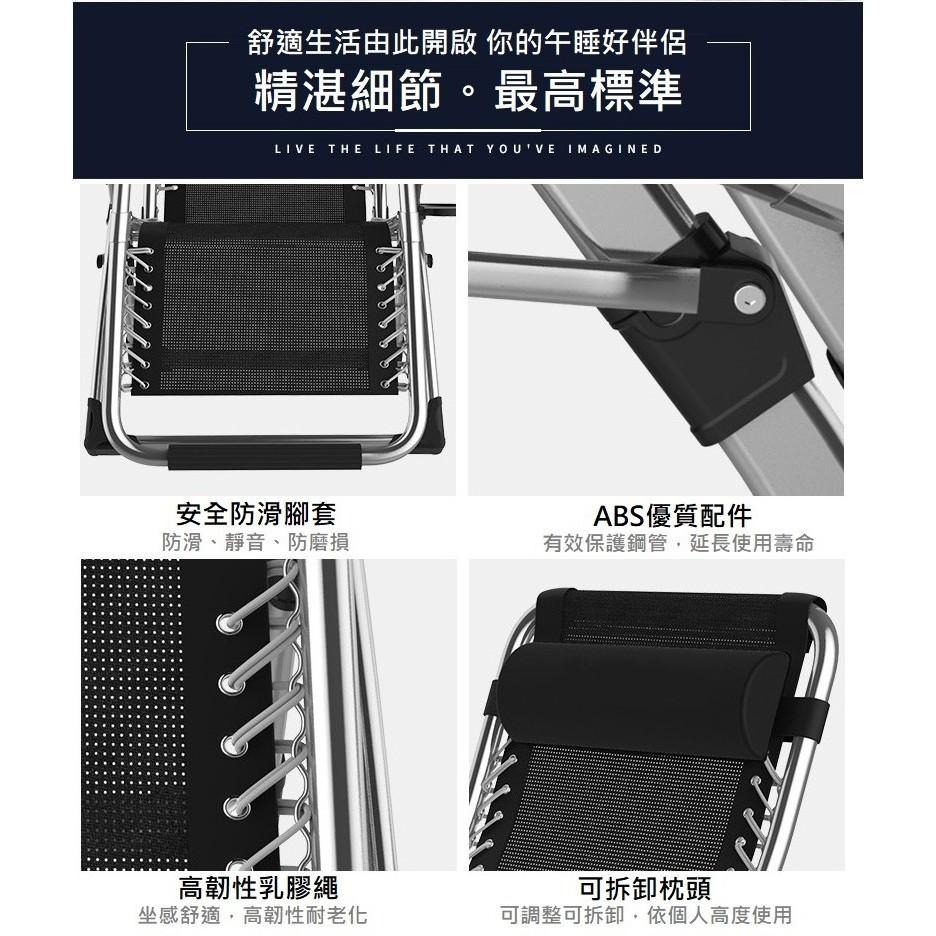 舒適生活由此開啟 你的午睡好伴侶

精湛細節。最高標準

LIVE THE LIFE THAT YOU'VE IMAGINED

安全防滑腳套
防滑、靜音、防磨損

ABS優質配件
有效保護鋼管，延長使用壽命

高韌性乳膠繩
坐感舒適，高韌性耐老化

可拆卸枕頭
可調整可拆卸，依個人高度使用