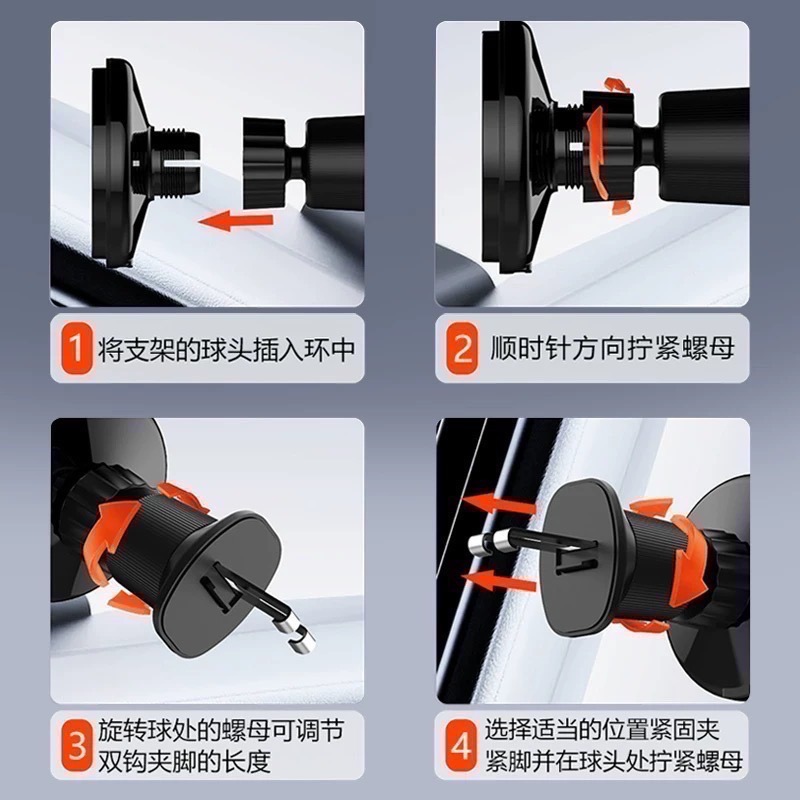 1 将支架的球头插入环中

2 顺时针方向拧紧螺母

3 旋转球处的螺母可调节双钩夹脚的长度

4 选择适当的位置紧固夹紧脚并在球头处拧紧螺母