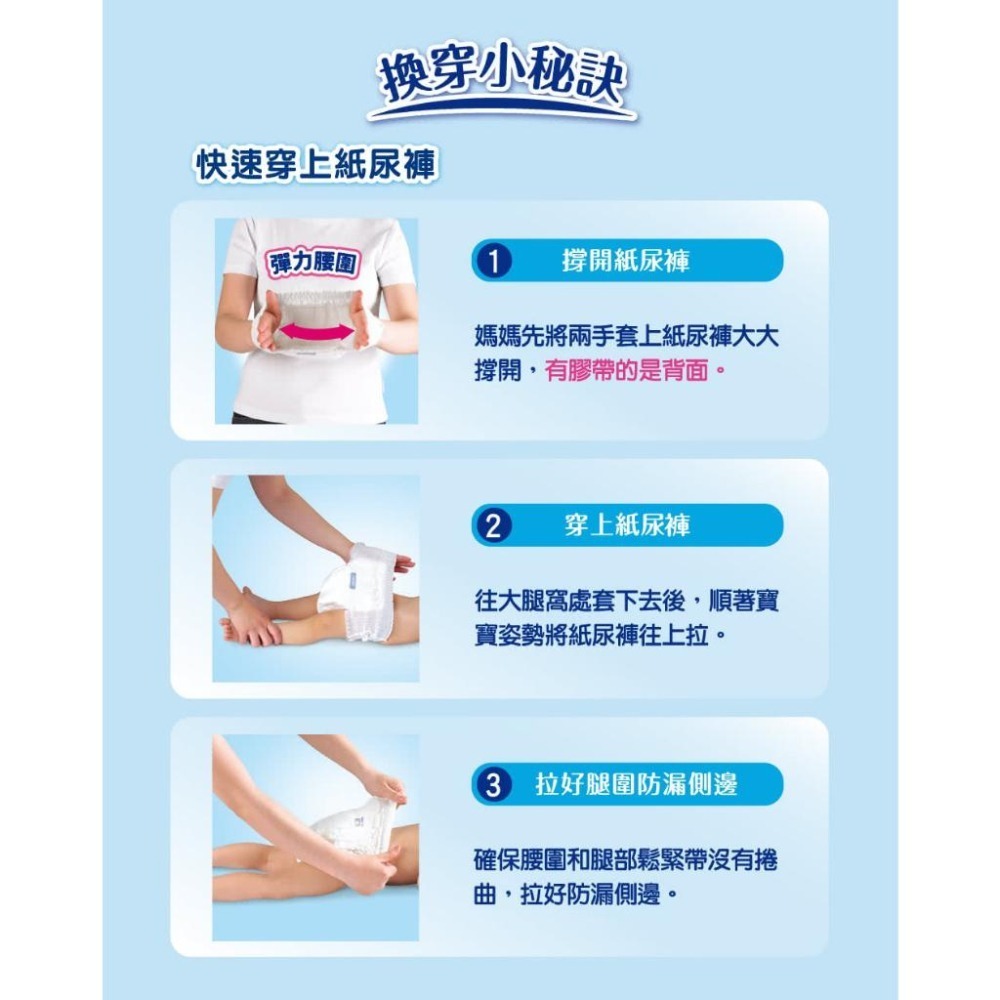 換穿小秘訣

快速穿上紙尿褲

彈力腰圍

1 撐開紙尿褲

媽媽先將兩手套上紙尿褲大大撐開，有膠帶的是背面。

2 穿上紙尿褲

往大腿窩處套下去後，順著寶寶姿勢將紙尿褲往上拉。

3 拉好腿圍防漏側邊

確保腰圍和腿部鬆緊帶沒有捲曲，拉好防漏側邊。