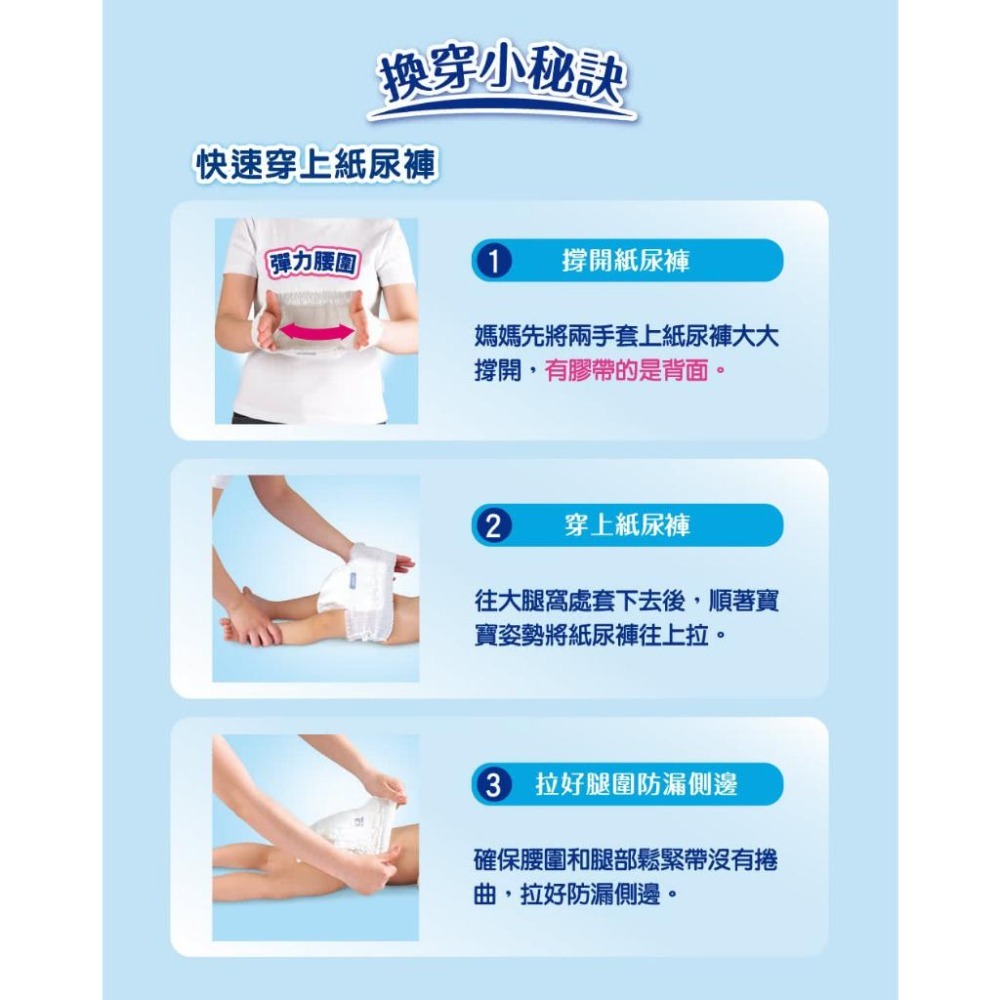 換穿小秘訣

快速穿上紙尿褲

彈力腰圍

1 撐開紙尿褲

媽媽先將兩手套上紙尿褲大大撐開，有膠帶的是背面。

2 穿上紙尿褲

往大腿窩處套下去後，順著寶寶姿勢將紙尿褲往上拉。

3 拉好腿圍防漏側邊

確保腰圍和腿部鬆緊帶沒有捲曲，拉好防漏側邊。