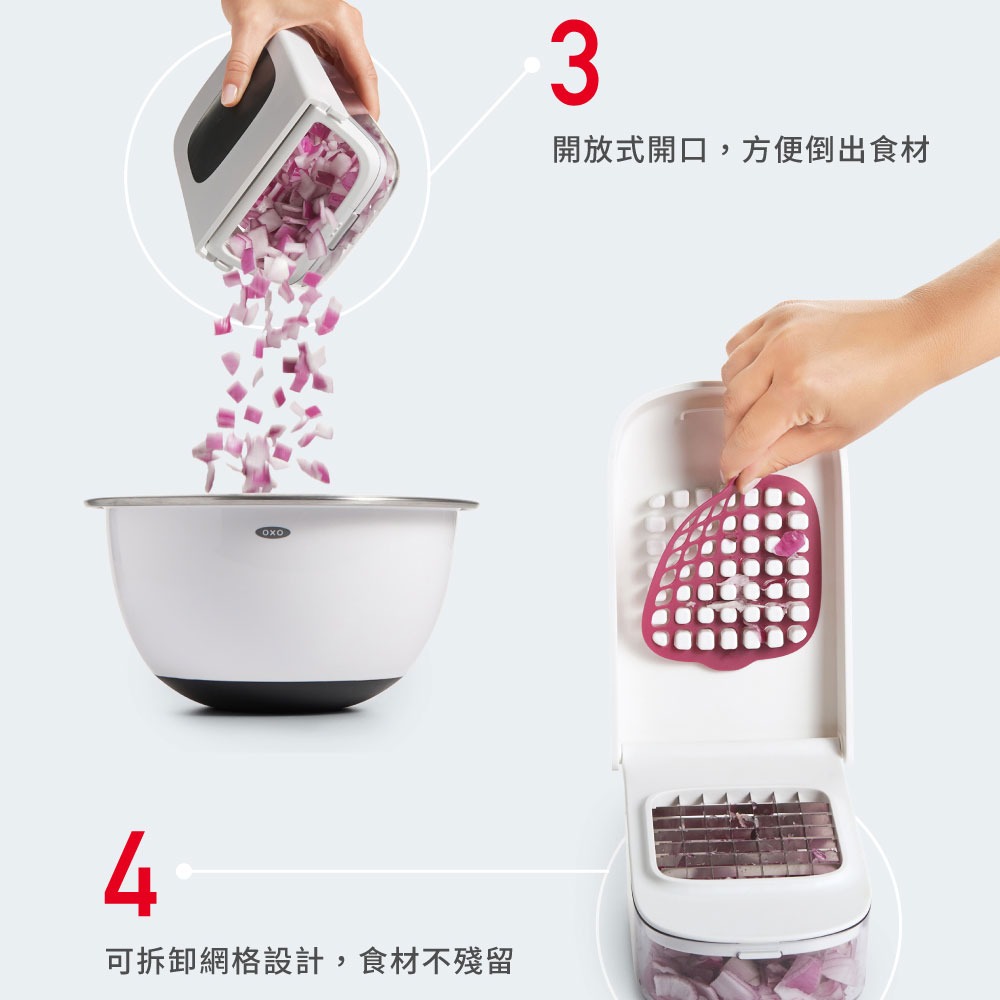 3

開放式開口，方便倒出食材

OXO

4

可拆卸網格設計，食材不殘留