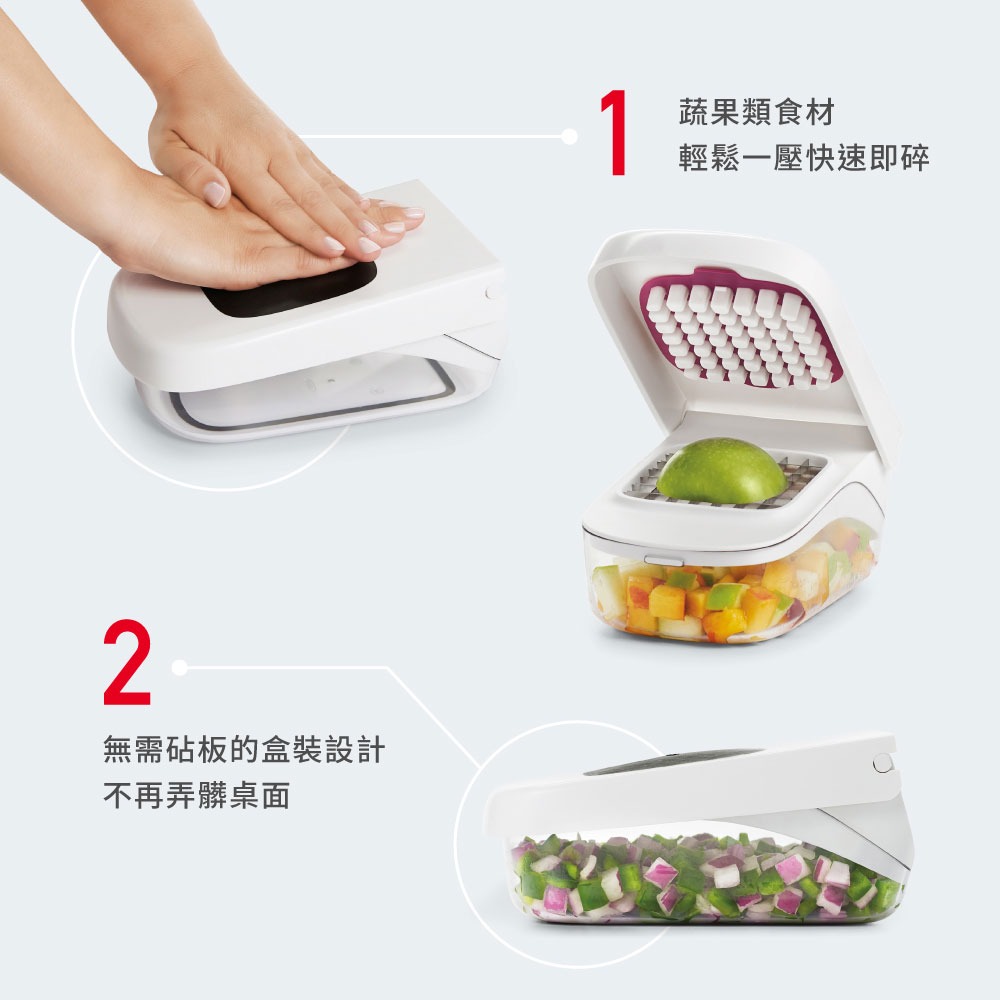 1

蔬果類食材
輕鬆一壓快速即碎

2

無需砧板的盒裝設計
不再弄髒桌面