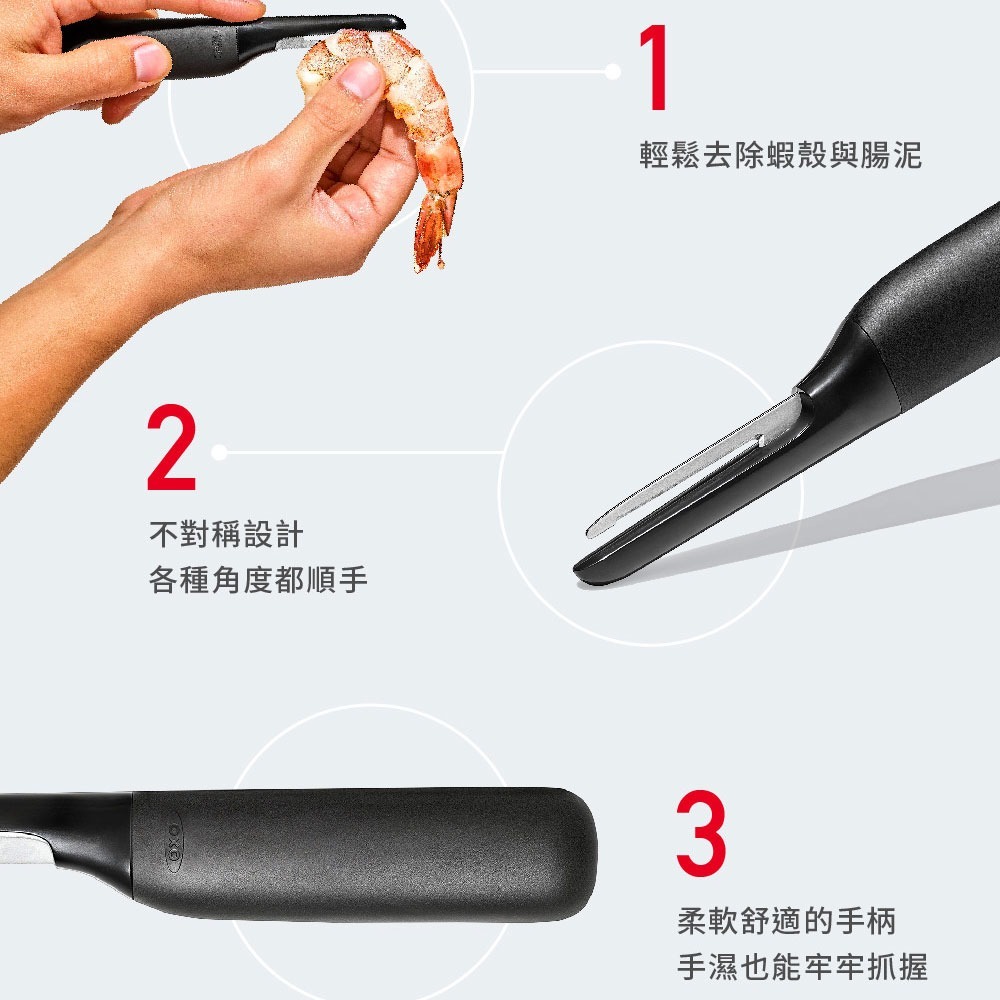 1

輕鬆去除蝦殼與腸泥

2

不對稱設計
各種角度都順手

OXO

3

柔軟舒適的手柄
手濕也能牢牢抓握