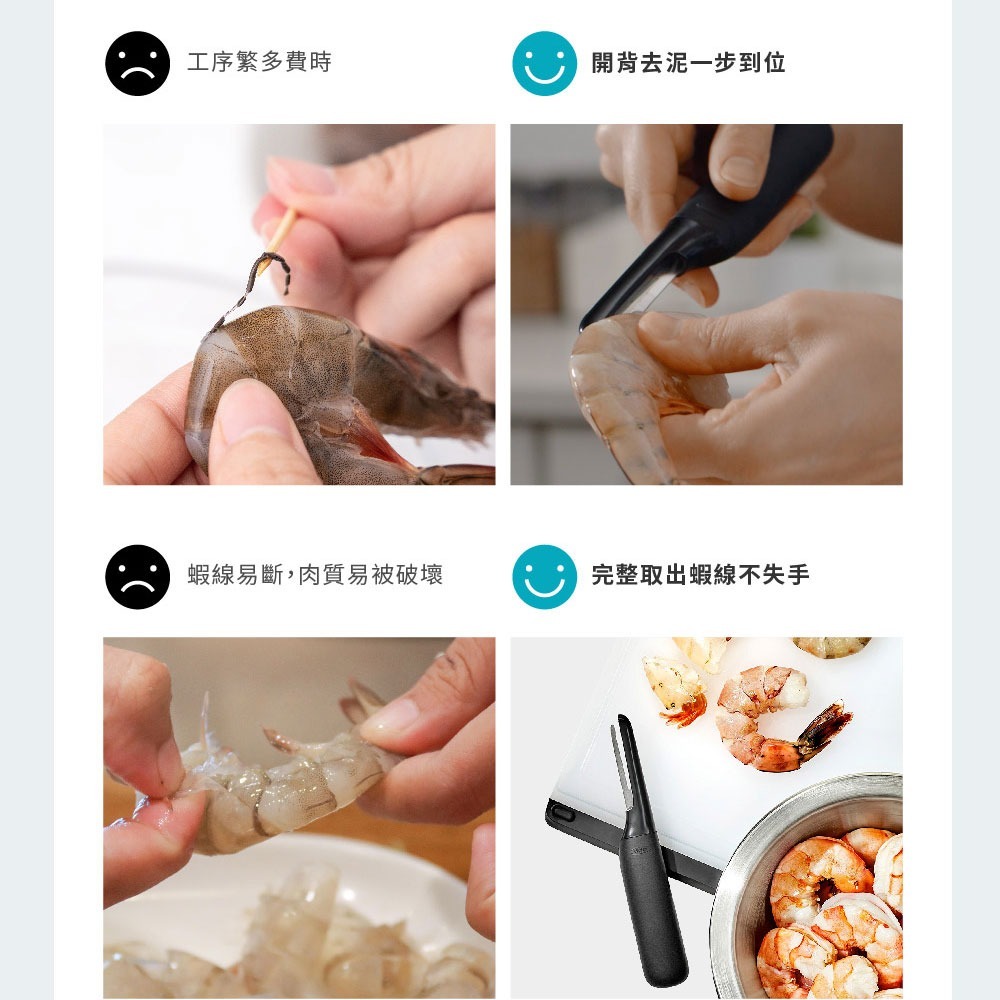 工序繁多費時

開背去泥一步到位

蝦線易斷，肉質易被破壞

完整取出蝦線不失手