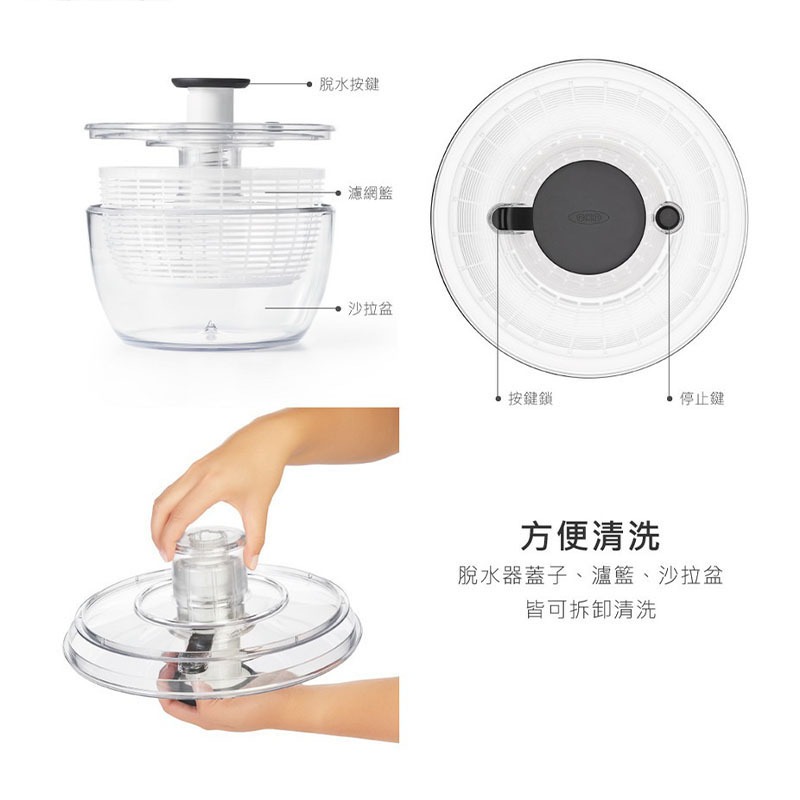 脫水按鍵

濾網籃

沙拉盆

OXO

按鍵鎖

停止鍵

方便清洗

脫水器蓋子、濾籃、沙拉盆
皆可拆卸清洗