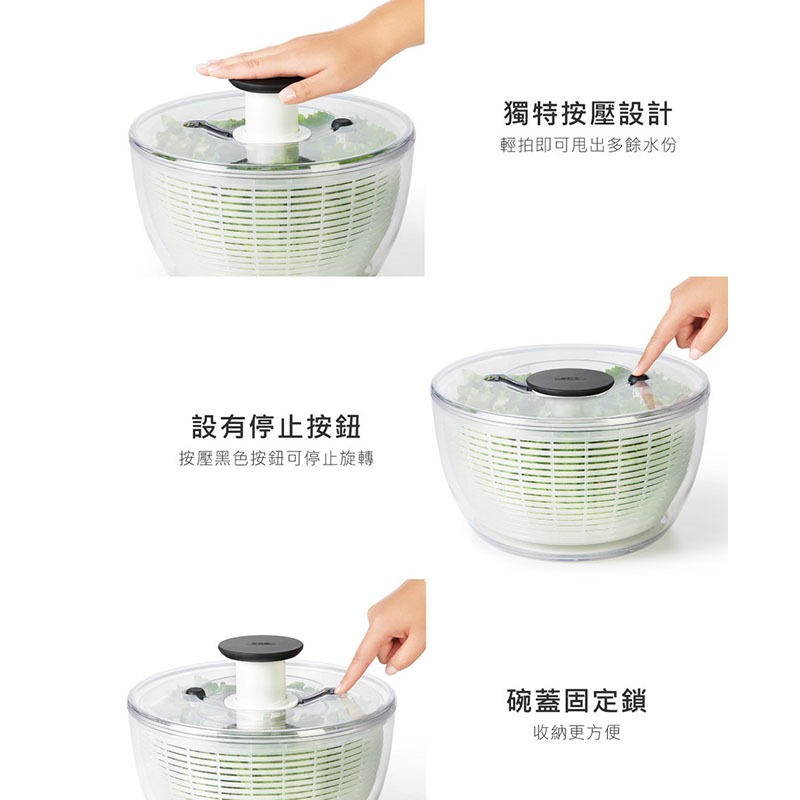 獨特按壓設計
輕拍即可甩出多餘水份

設有停止按鈕
按壓黑色按鈕可停止旋轉

碗蓋固定鎖
收納更方便