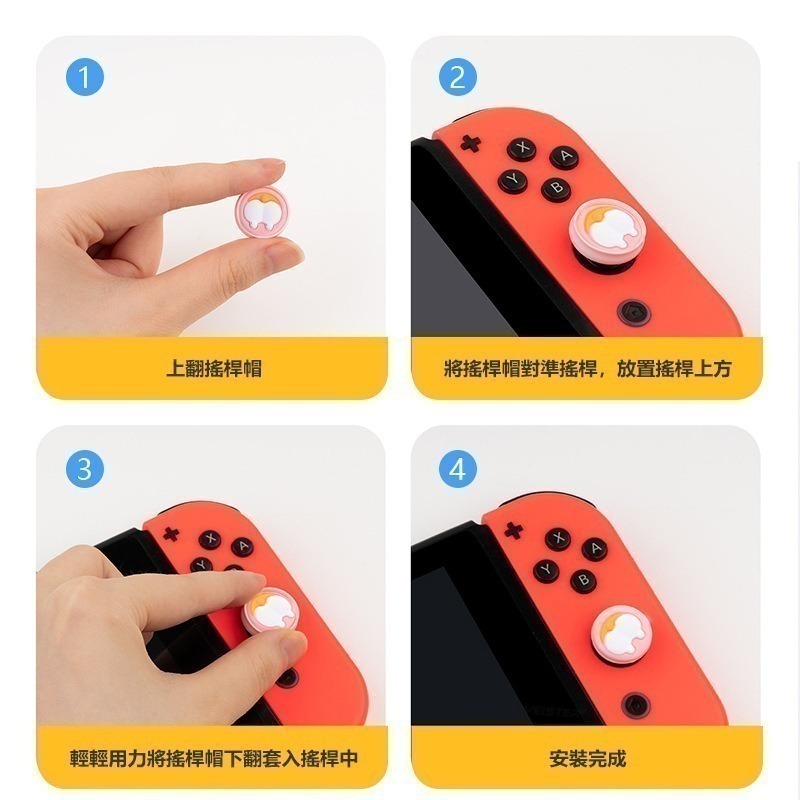 1

上翻搖桿帽

2

X A Y B

將搖桿帽對準搖桿，放置搖桿上方

3

X A Y

輕輕用力將搖桿帽下翻套入搖桿中

4

X A Y B

安裝完成