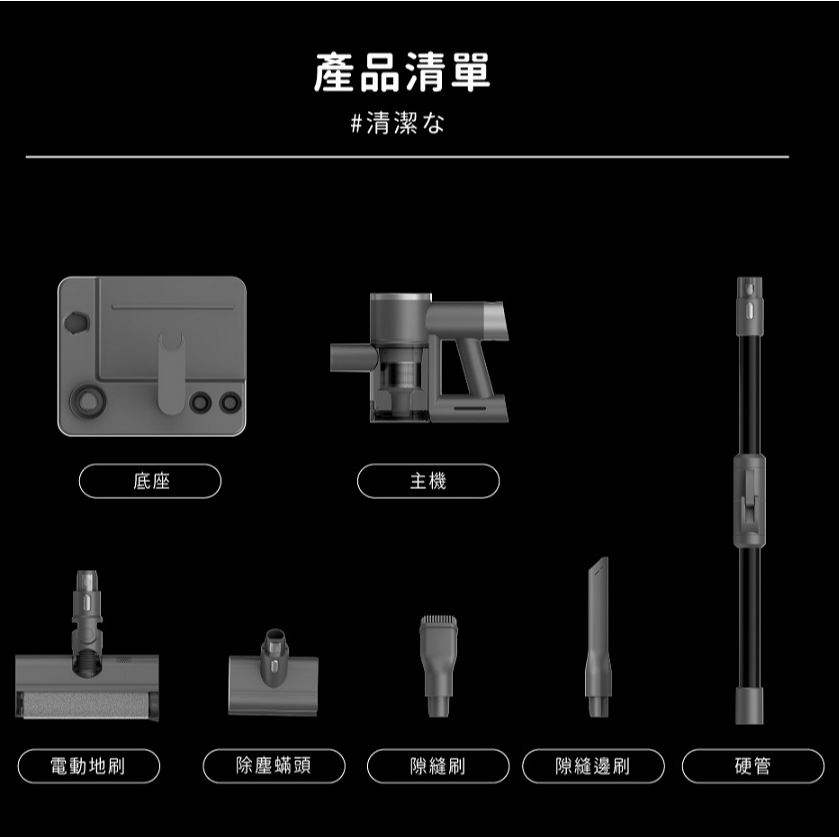 產品清單
#清潔な

底座

主機

電動地刷

除塵蟎頭

隙縫刷

隙縫邊刷

硬管