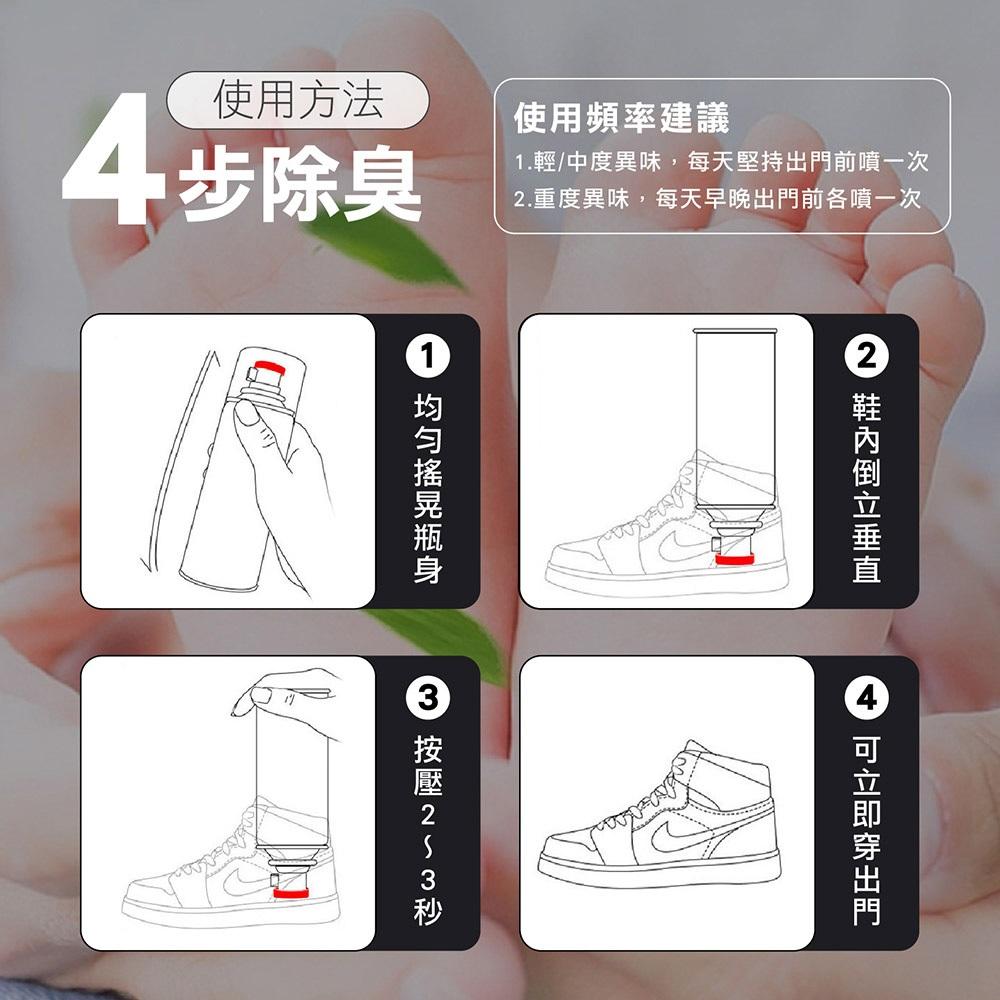 使用方法
4步除臭

使用頻率建議
1.輕/中度異味，每天堅持出門前噴一次
2.重度異味，每天早晚出門前各噴一次

1
均勻搖晃瓶身

2
鞋內倒立垂直

3
按壓2~3秒

4
可立即穿出門