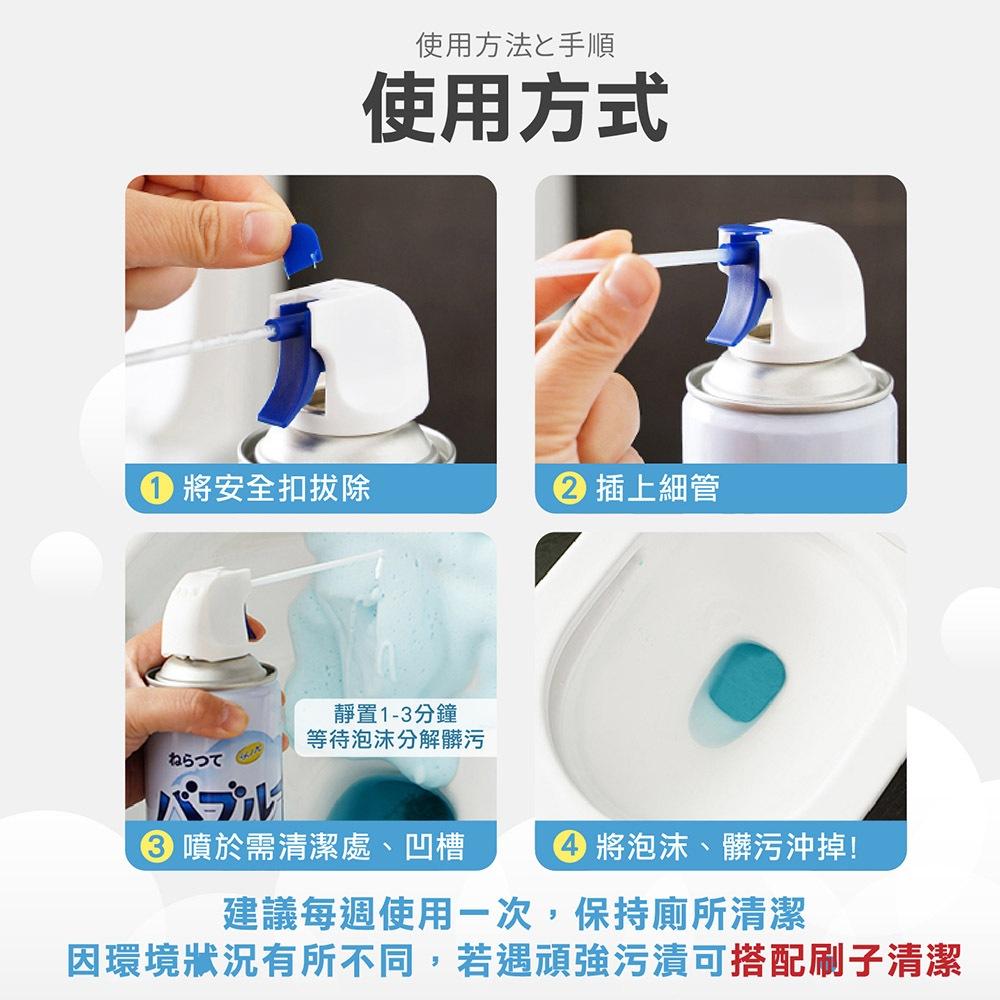 使用方法と手順

使用方式

1 將安全扣拔除

2 插上細管

靜置1-3分鐘
等待泡沫分解髒污

ねらって

バブル

3 噴於需清潔處、凹槽

4 將泡沫、髒污沖掉!

建議每週使用一次,保持廁所清潔
因環境狀況有所不同,若遇頑強污漬可搭配刷子清潔