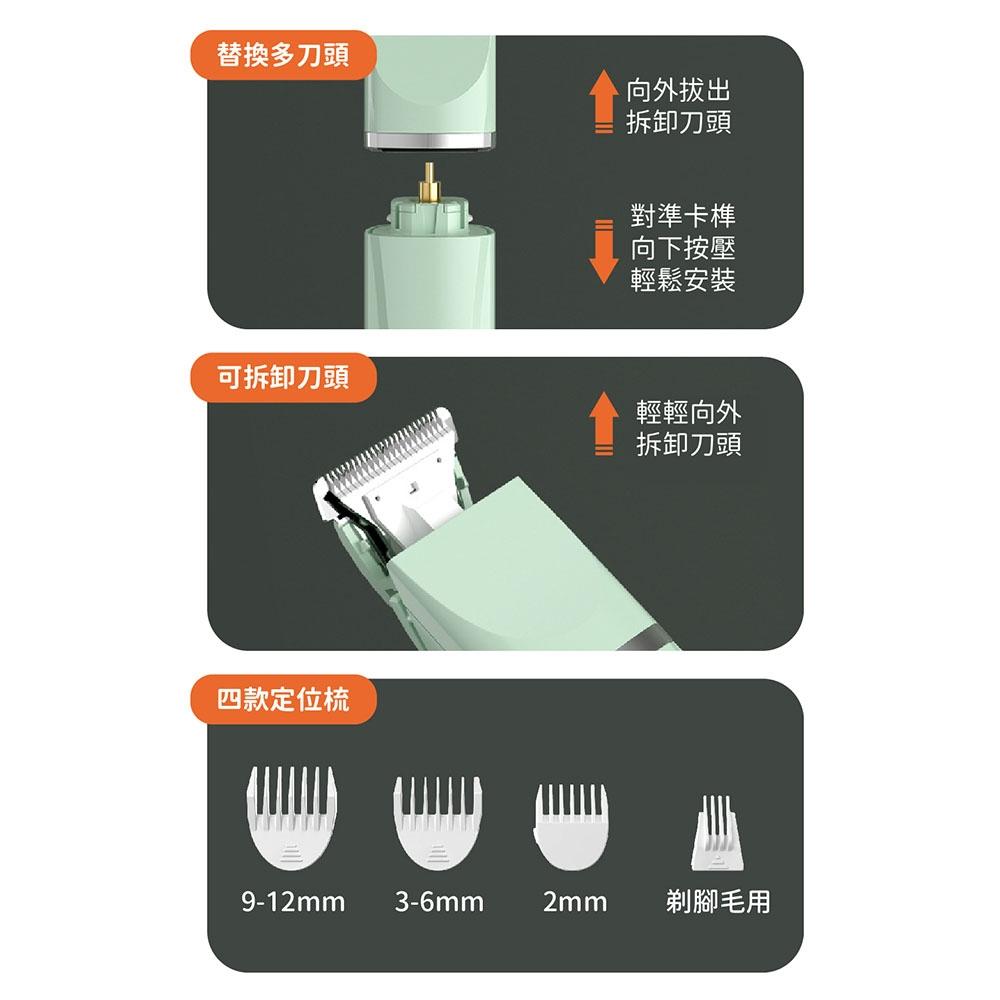 替換多刀頭

向外拔出
拆卸刀頭

對準卡榫
向下按壓
輕鬆安裝

可拆卸刀頭

輕輕向外
拆卸刀頭

四款定位梳

9-12mm

3-6mm

2mm

剃腳毛用