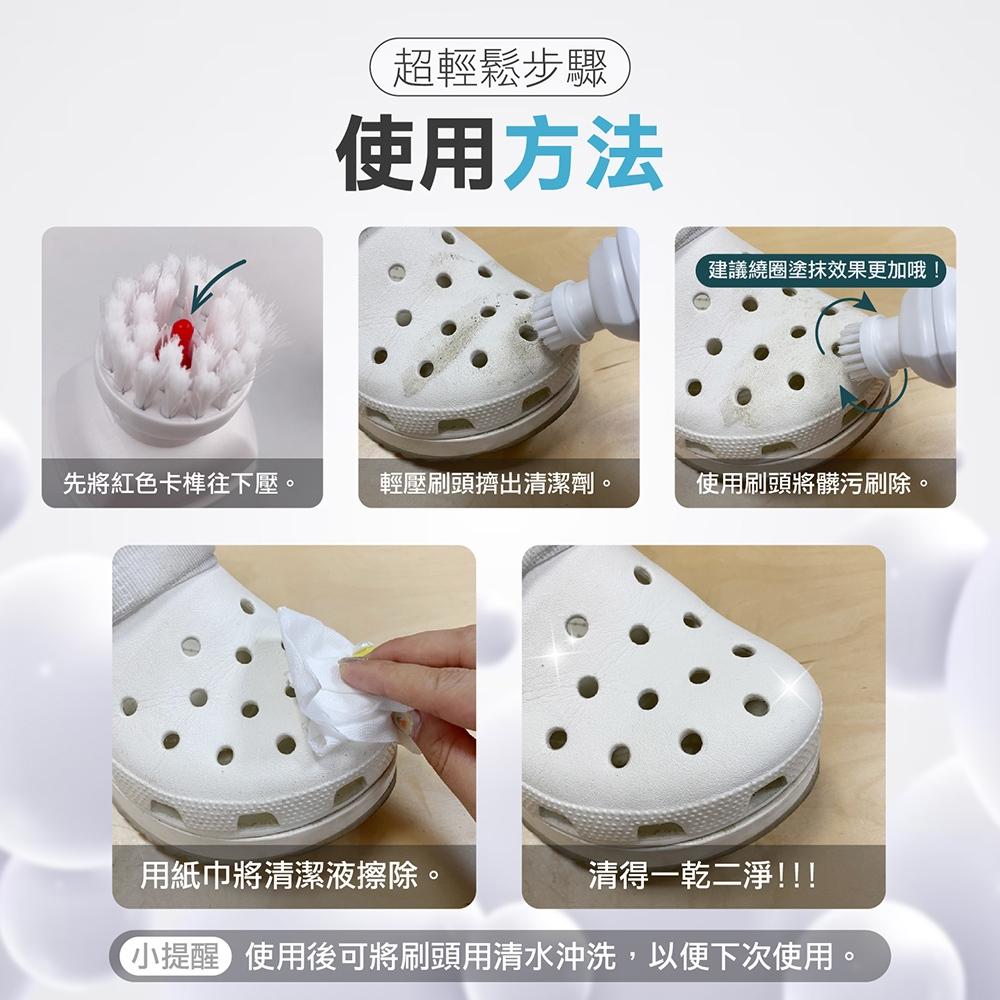 超輕鬆步驟

使用方法

先將紅色卡榫往下壓。

輕壓刷頭擠出清潔劑。

建議繞圈塗抹效果更加哦！

使用刷頭將髒污刷除。

用紙巾將清潔液擦除。

清得一乾二淨!!!

小提醒 使用後可將刷頭用清水沖洗，以便下次使用。