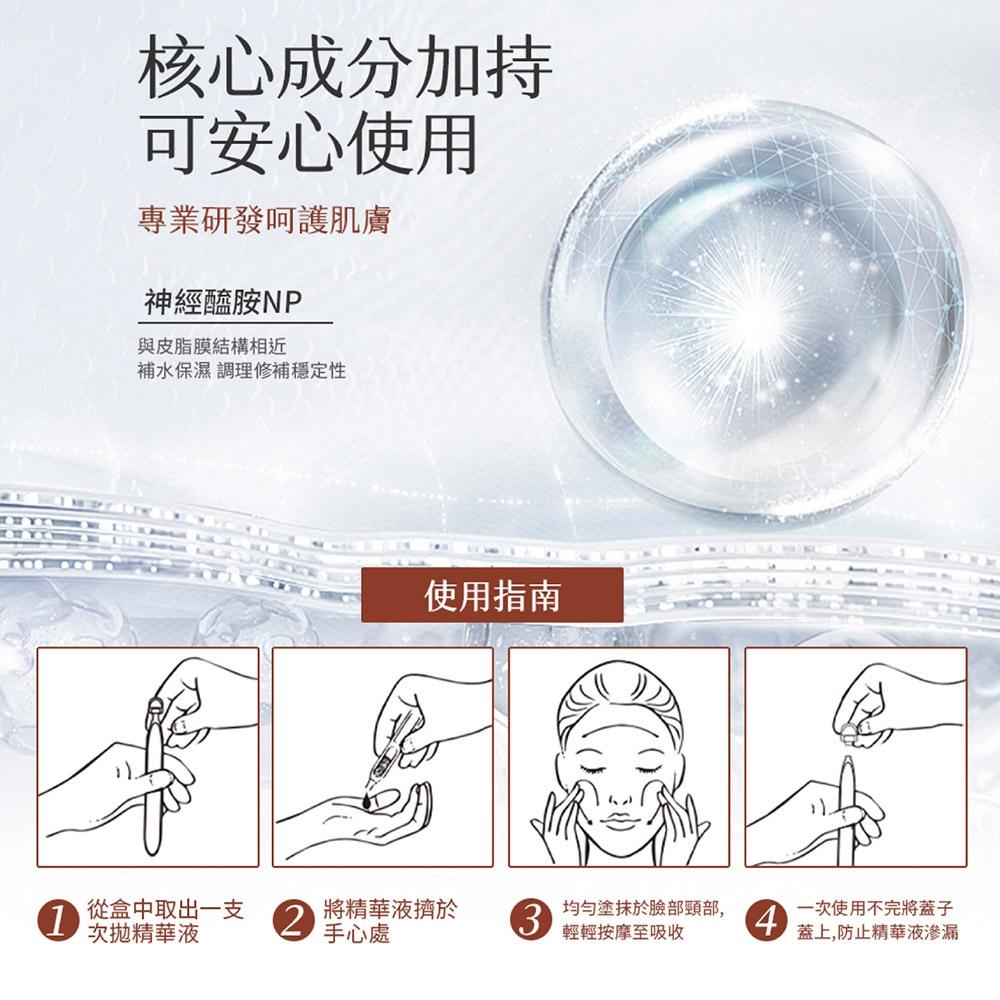 核心成分加持
可安心使用

專業研發呵護肌膚

神經醯胺NP

與皮脂膜結構相近
補水保濕 調理修補穩定性

使用指南

1 從盒中取出一支次拋精華液

2 將精華液擠於手心處

3 均勻塗抹於臉部頸部，輕輕按摩至吸收

4 一次使用不完將蓋子蓋上，防止精華液滲漏