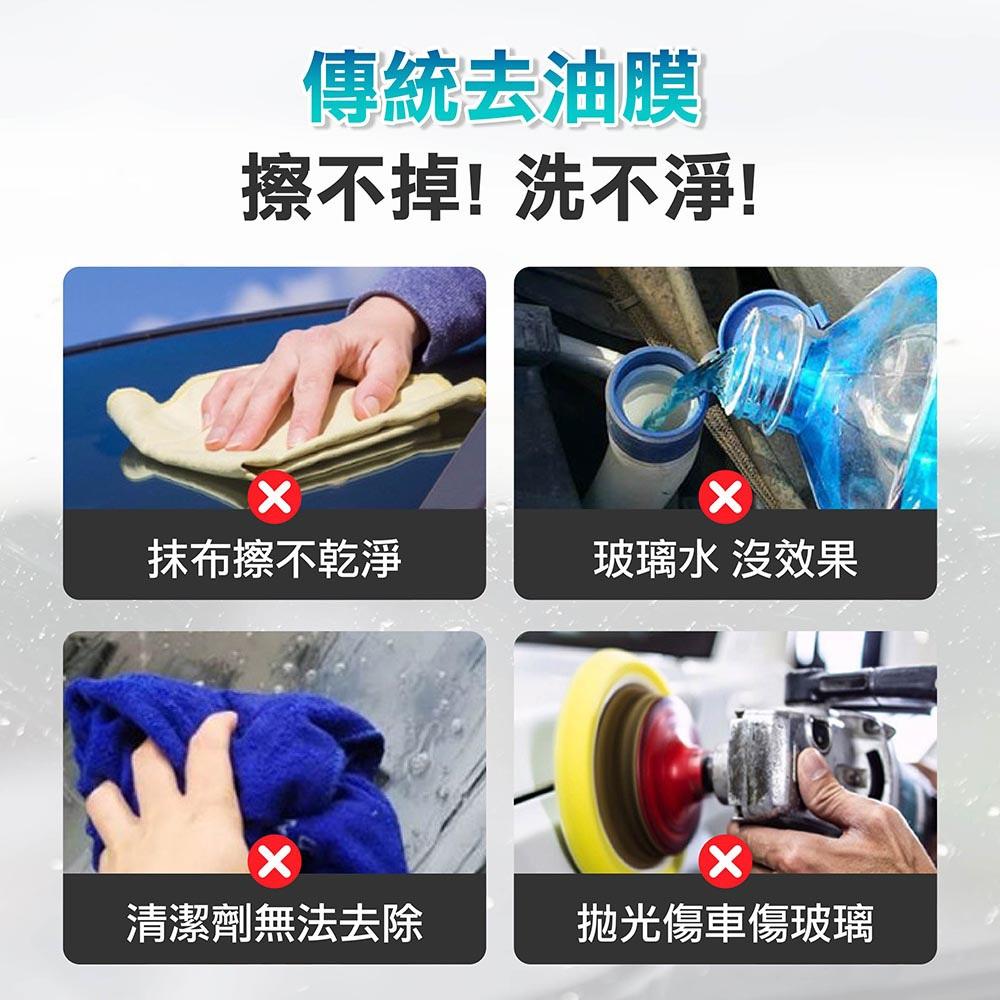 傳統去油膜

擦不掉! 洗不淨!

抹布擦不乾淨

玻璃水 沒效果

清潔劑無法去除

拋光傷車傷玻璃