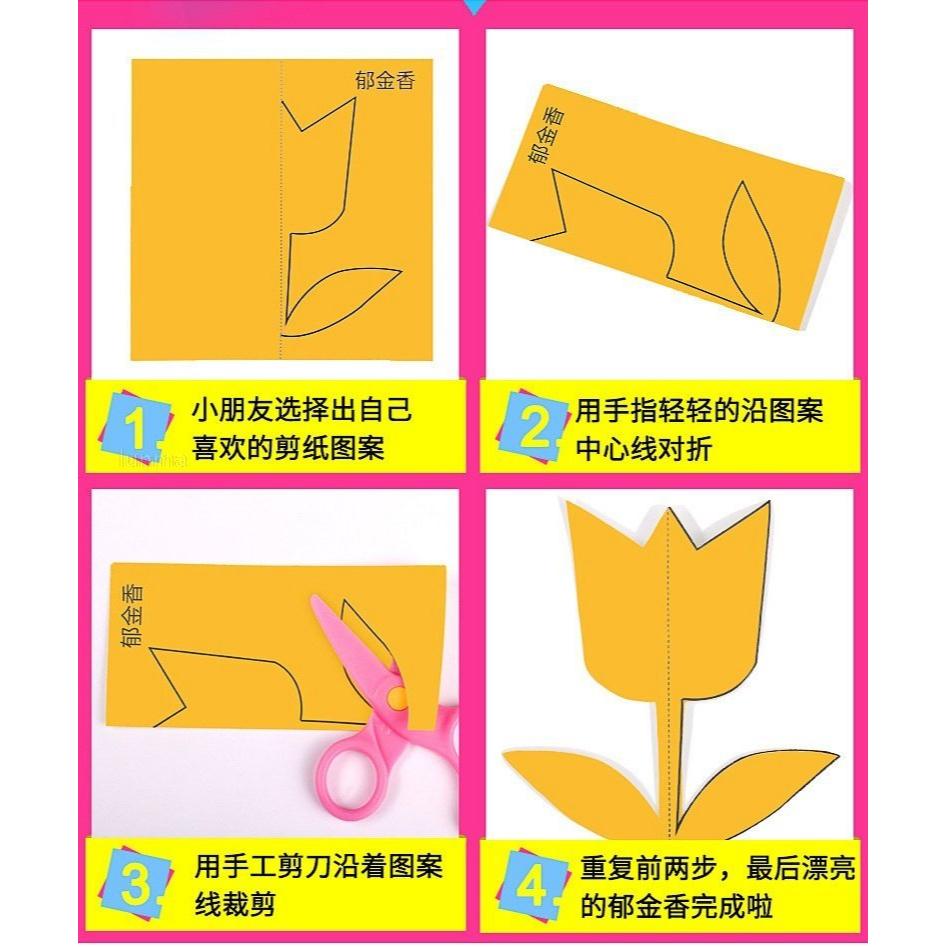 郁金香

1 小朋友选择出自己喜欢的剪纸图案

郁金香

2 用手指轻轻的沿图案中心线对折

郁金香

3 用手工剪刀沿着图案线裁剪

4 重复前两步，最后漂亮的郁金香完成啦