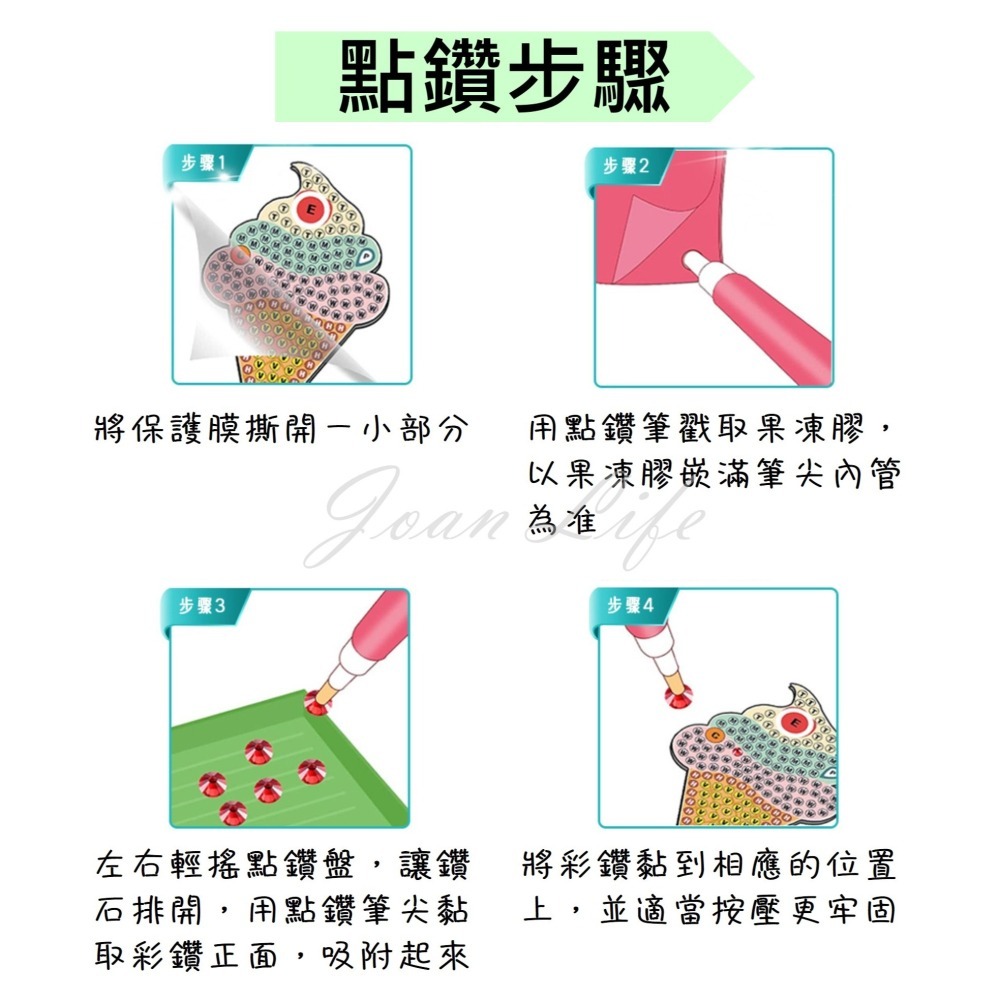 點鑽步驟

步驟1

將保護膜撕開一小部分

步驟2

用點鑽筆戳取果凍膠，以果凍膠嵌滿筆尖內管為准

Joan Life

步驟3

左右輕搖點鑽盤，讓鑽石排開，用點鑽筆尖黏取彩鑽正面，吸附起來

步驟4

將彩鑽黏到相應的位置上，並適當按壓更牢固