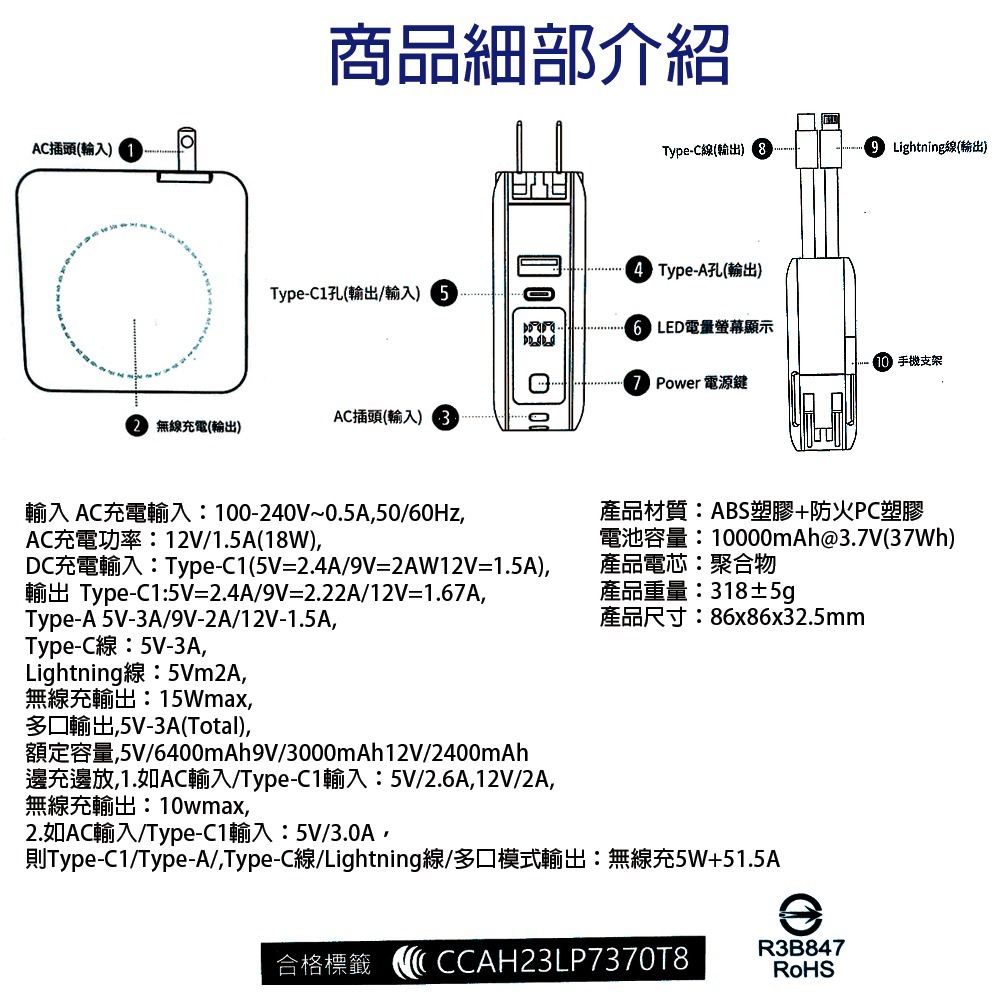 商品細部介紹

AC插頭(輸入) 1
2 無線充電(輸出)

Type-C1孔(輸出/輸入) 5
AC插頭(輸入) 3
4 Type-A孔(輸出)
6 LED電量螢幕顯示
7 Power 電源鍵

Type-C線(輸出) 8
9 Lightning線(輸出)
10 手機支架

輸入 AC充電輸入：100-240V~0.5A,50/60Hz,
AC充電功率：12V/1.5A(18W),
DC充電輸入：Type-C1(5V=2.4A/9V=2AW12V=1.5A),
輸出 Type-C1:5V=2.4A/9V=2.22A/12V=1.67A,
Type-A 5V-3A/9V-2A/12V-1.5A,
Type-C線：5V-3A,
Lightning線：5Vm2A,
無線充輸出：15Wmax,
多口輸出,5V-3A(Total),
額定容量,5V/6400mAh9V/3000mAh12V/2400mAh
邊充邊放,1.如AC輸入/Type-C1輸入：5V/2.6A,12V/2A,
無線充輸出：10wmax,
2.如AC輸入/Type-C1輸入：5V/3.0A，
則Type-C1/Type-A/,Type-C線/Lightning線/多口模式輸出：無線充5W+51.5A

產品材質：ABS塑膠+防火PC塑膠
電池容量：10000mAh@3.7V(37Wh)
產品電芯：聚合物
產品重量：318±5g
產品尺寸：86x86x32.5mm

合格標籤 CCAH23LP7370T8

R3B847
RoHS