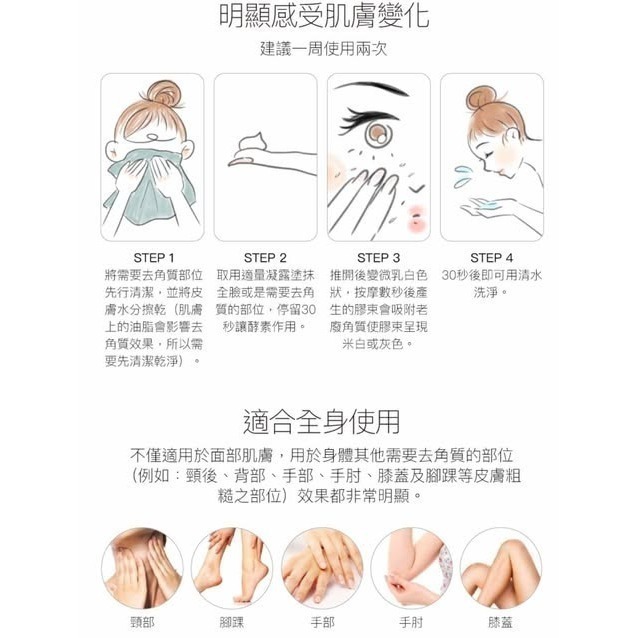 明顯感受肌膚變化

建議一周使用兩次

STEP 1
將需要去角質部位先行清潔，並將皮膚水分擦乾（肌膚上的油脂會影響去角質效果，所以需要先清潔乾淨）。

STEP 2
取用適量凝露塗抹全臉或是需要去角質的部位，停留30秒讓酵素作用。

STEP 3
推開後變微乳白色狀，按摩數秒後產生的膠束會吸附老廢角質使膠束呈現米白或灰色。

STEP 4
30秒後即可用清水洗淨。

適合全身使用

不僅適用於面部肌膚，用於身體其他需要去角質的部位（例如：頸後、背部、手部、手肘、膝蓋及腳踝等皮膚粗糙之部位）效果都非常明顯。

頸部

腳踝

手部

手肘

膝蓋